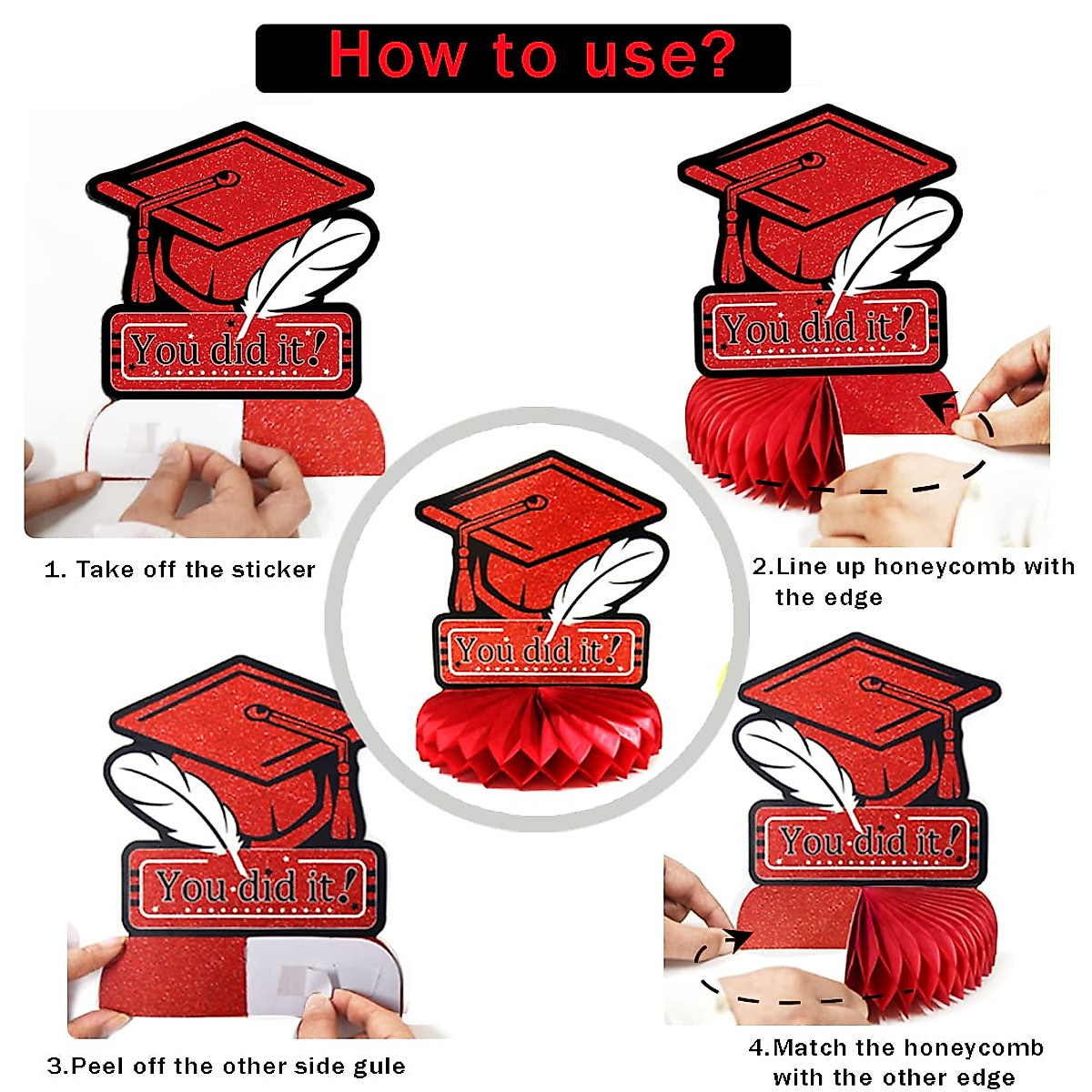 How to use?

You did it!

1. Take off the sticker

You did it!

2.Line up honeycomb with the edge

You did it!

You did it!

3.Peel off the other side gule

You did it!

4.Match the honeycomb with the other edge