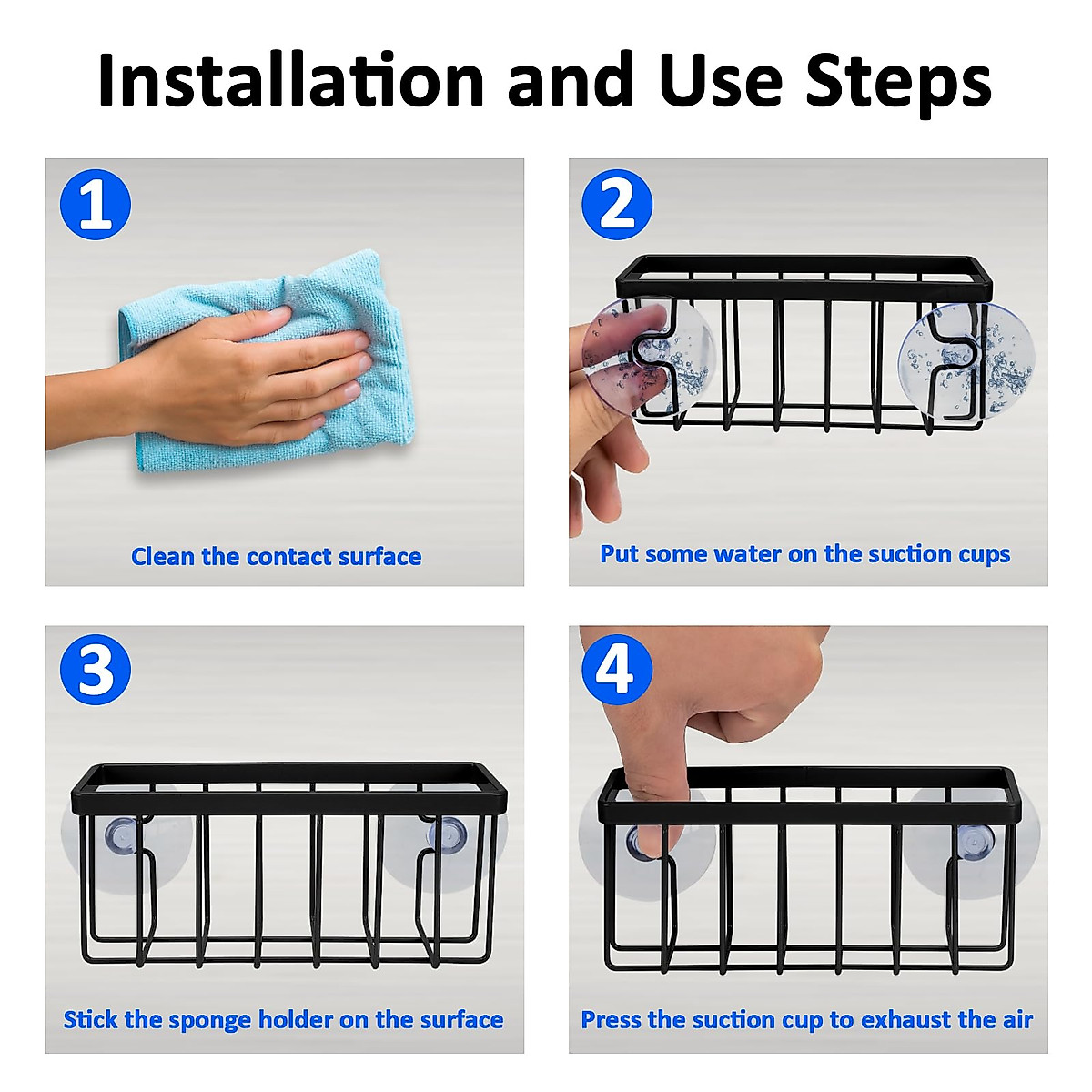 Installation and Use Steps

1

Clean the contact surface

2

Put some water on the suction cups

3

Stick the sponge holder on the surface

4

Press the suction cup to exhaust the air