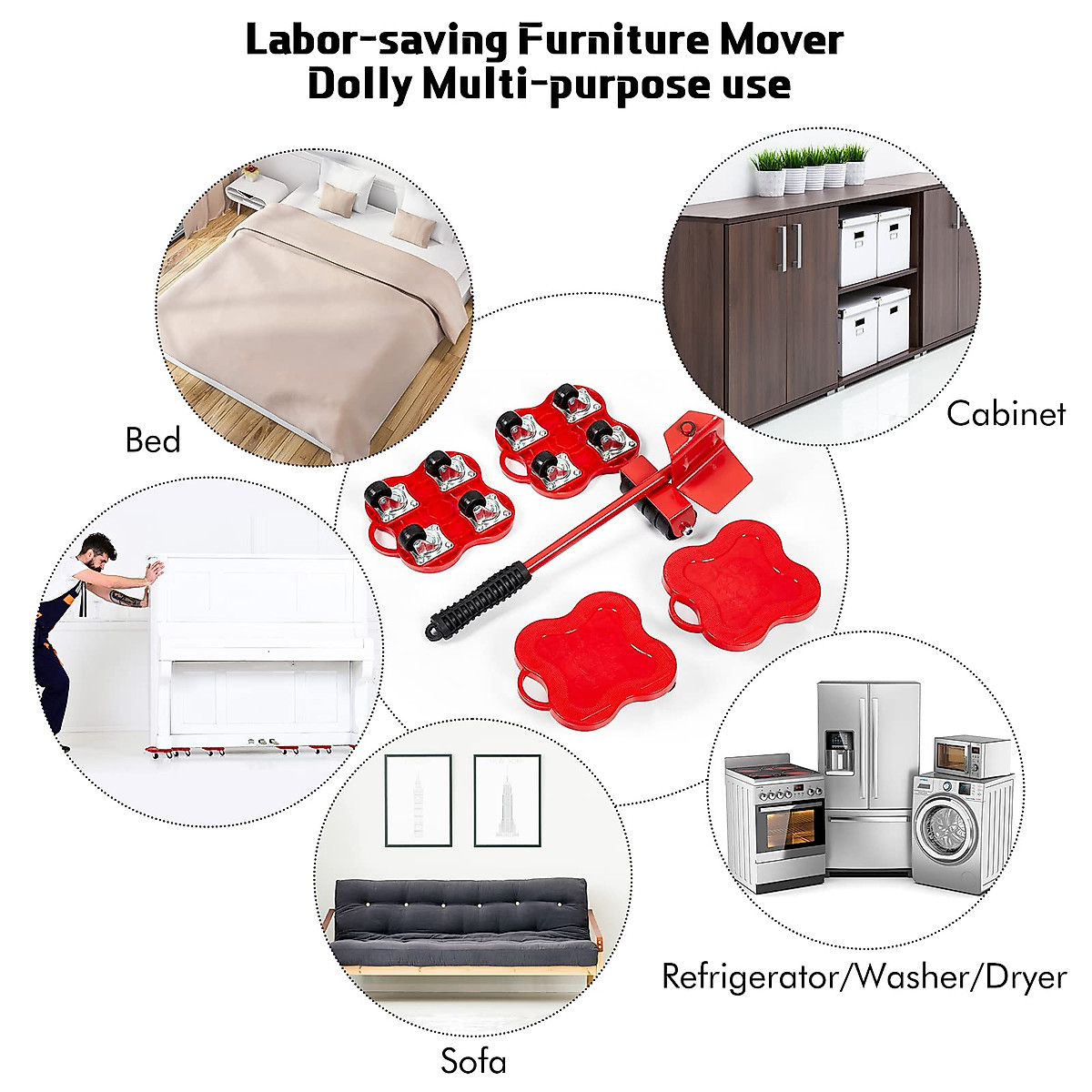 Labor-saving Furniture Mover Dolly Multi-purpose use

Bed

Cabinet

Refrigerator/Washer/Dryer

Sofa