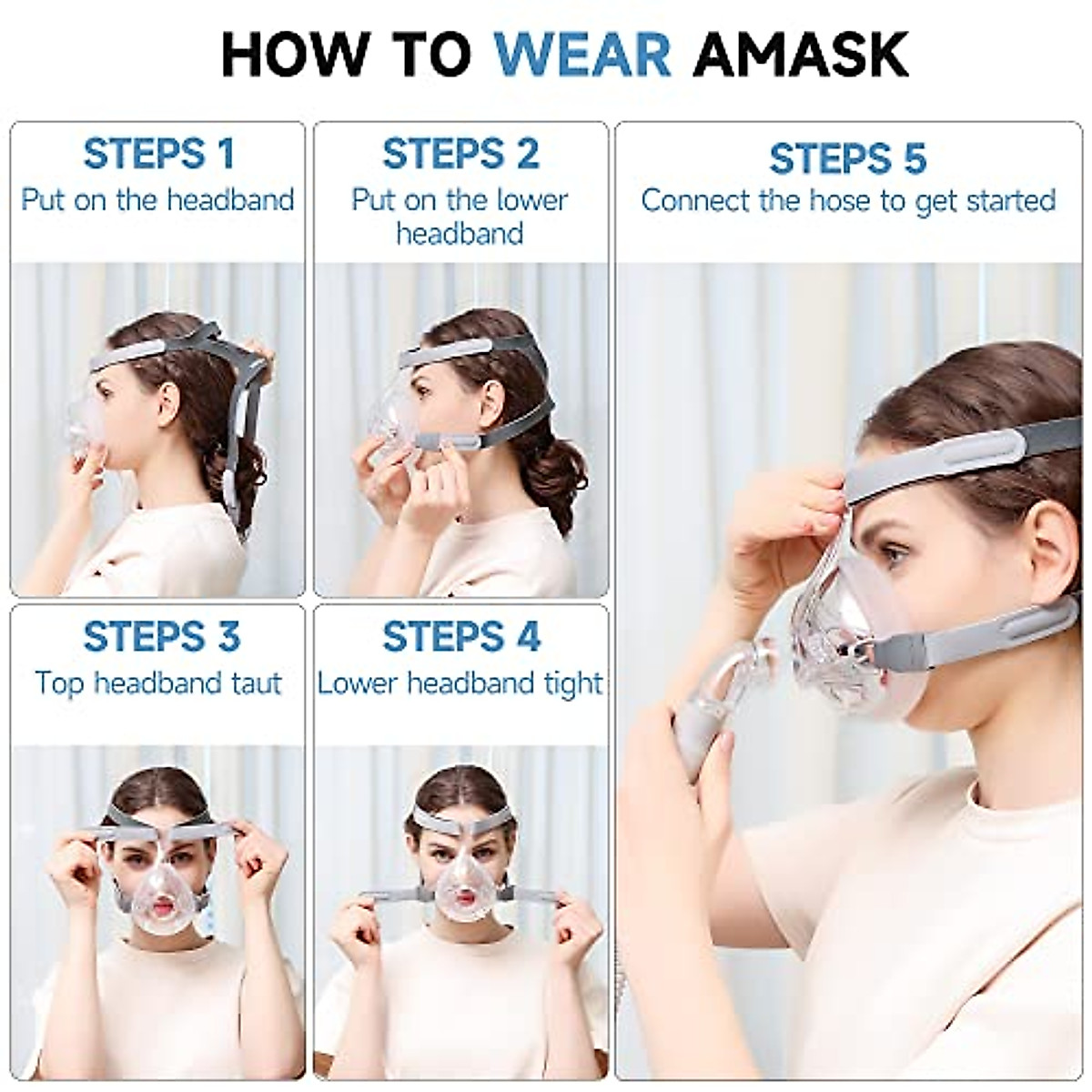 HOW TO WEAR AMASK

STEPS 1
Put on the headband

STEPS 2
Put on the lower headband

STEPS 3
Top headband taut

STEPS 4
Lower headband tight

STEPS 5
Connect the hose to get started