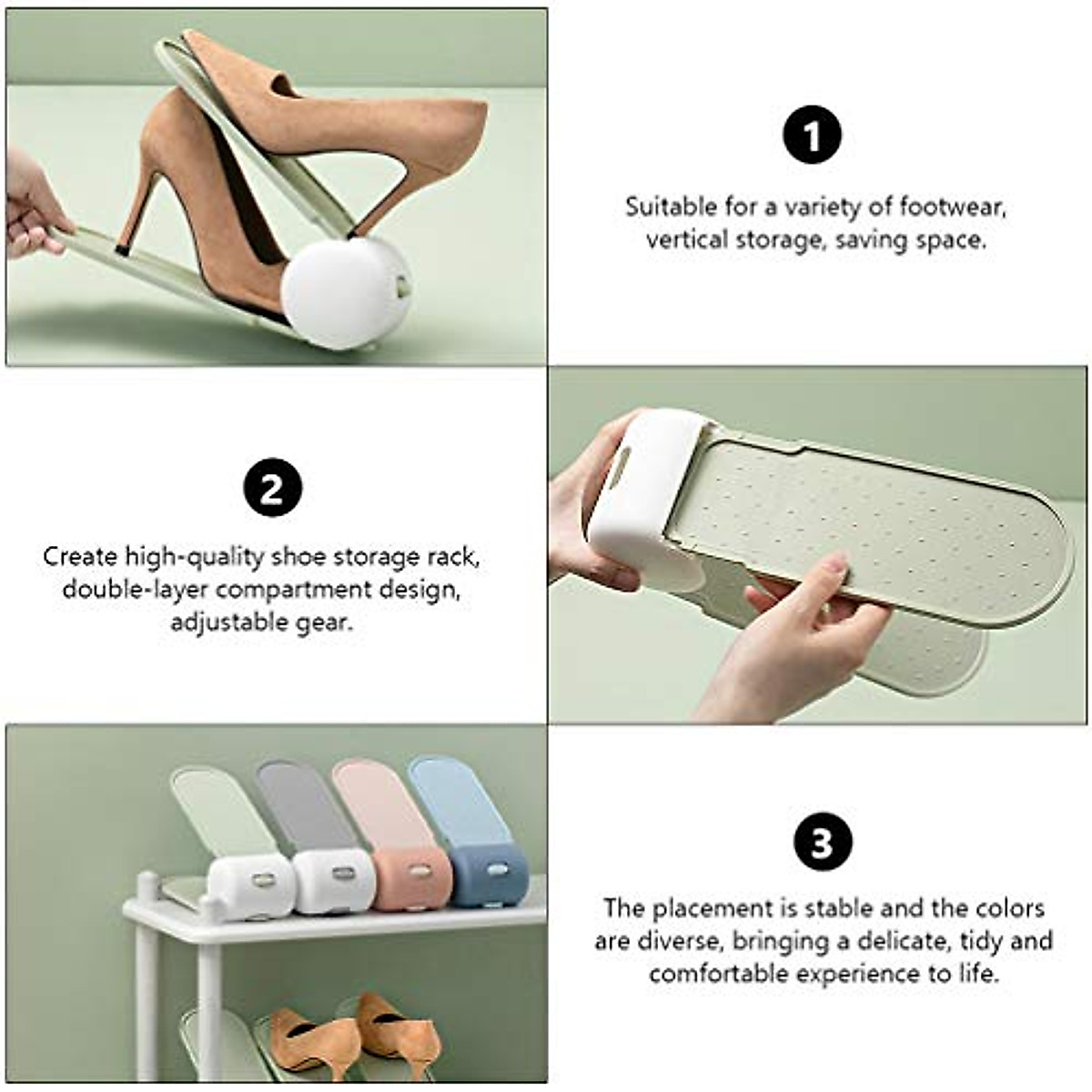 1

Suitable for a variety of footwear, vertical storage, saving space.

2

Create high-quality shoe storage rack, double-layer compartment design, adjustable gear.

3

The placement is stable and the colors are diverse, bringing a delicate, tidy and comfortable experience to life.