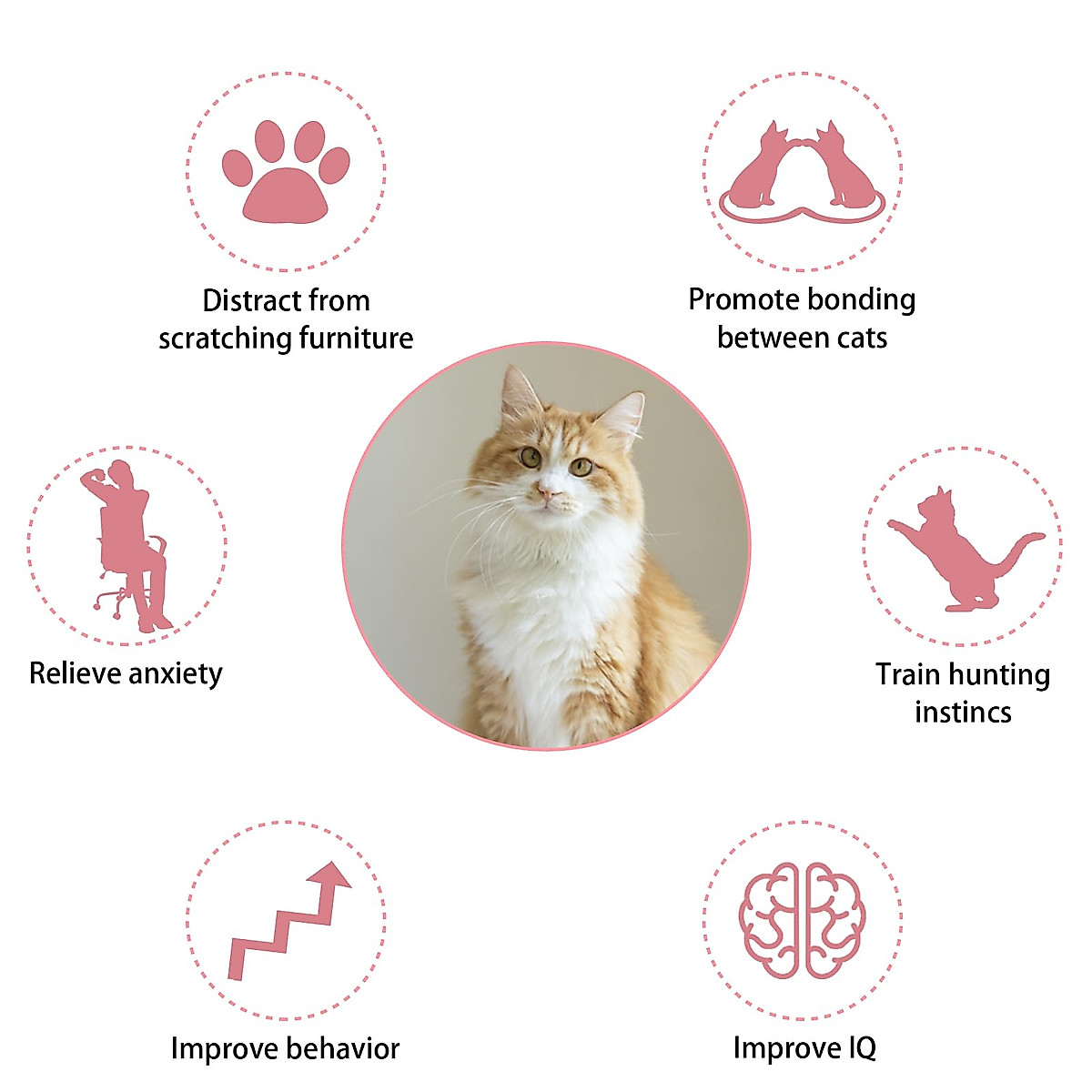 Distract from scratching furniture

Promote bonding between cats

Relieve anxiety

Train hunting instincs

Improve behavior

Improve IQ