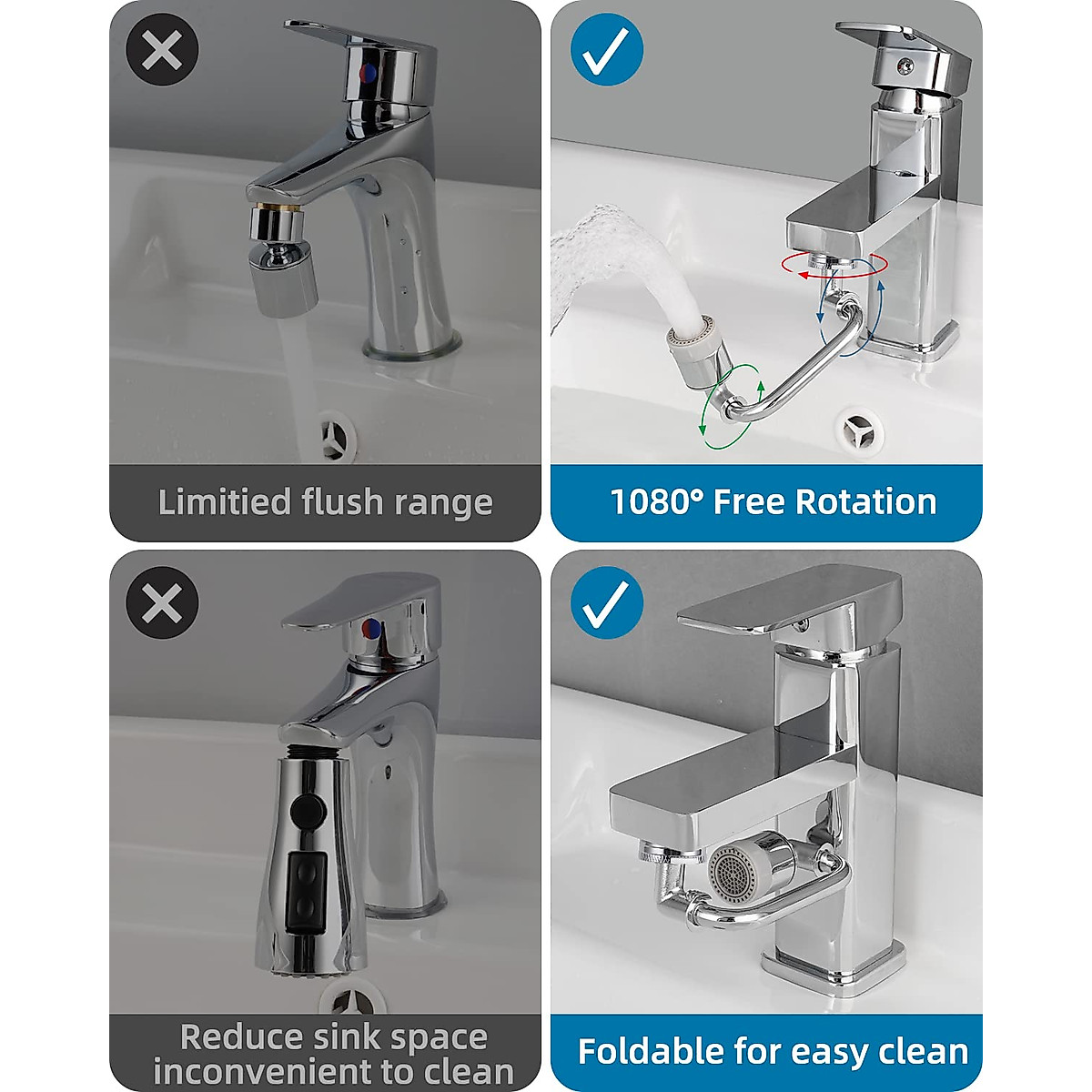 Limitied flush range

1080° Free Rotation

Reduce sink space inconvenient to clean

Foldable for easy clean