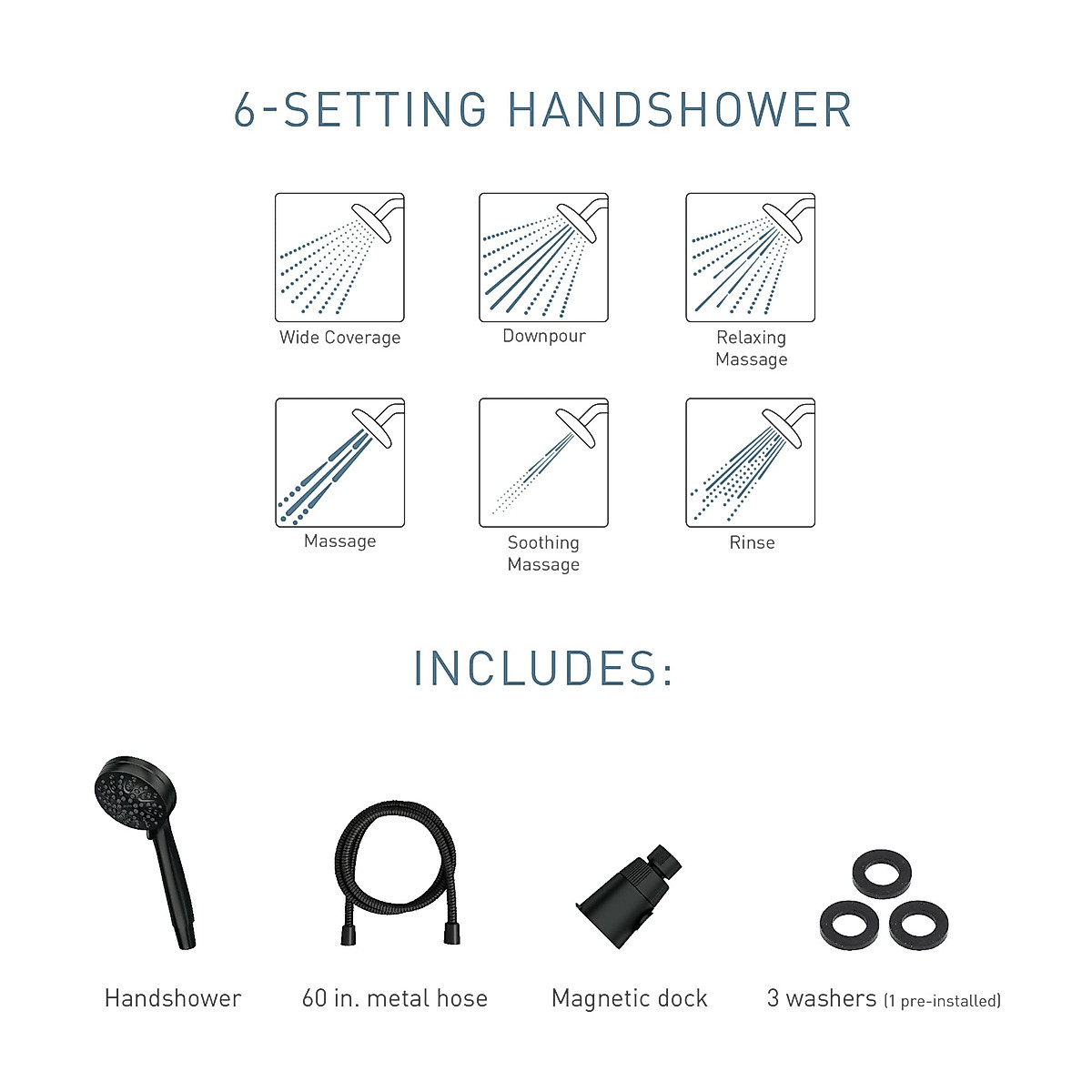 6-SETTING HANDSHOWER

Wide Coverage

Downpour

Relaxing Massage

Massage

Soothing Massage

Rinse

INCLUDES:

Handshower

60 in. metal hose

Magnetic dock

3 washers (1 pre-installed)