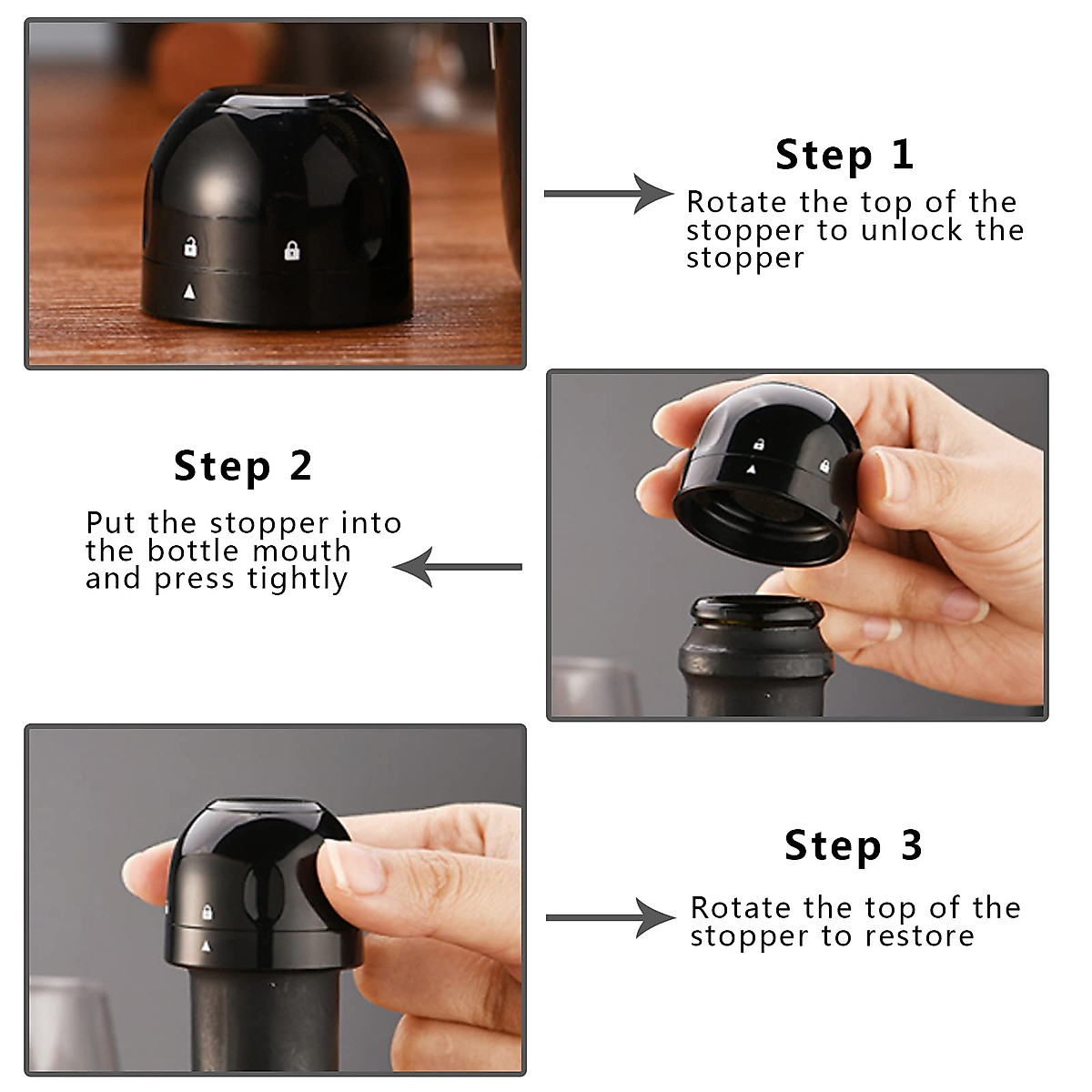 Step 1

Rotate the top of the stopper to unlock the stopper

Step 2

Put the stopper into the bottle mouth and press tightly

Step 3

Rotate the top of the stopper to restore