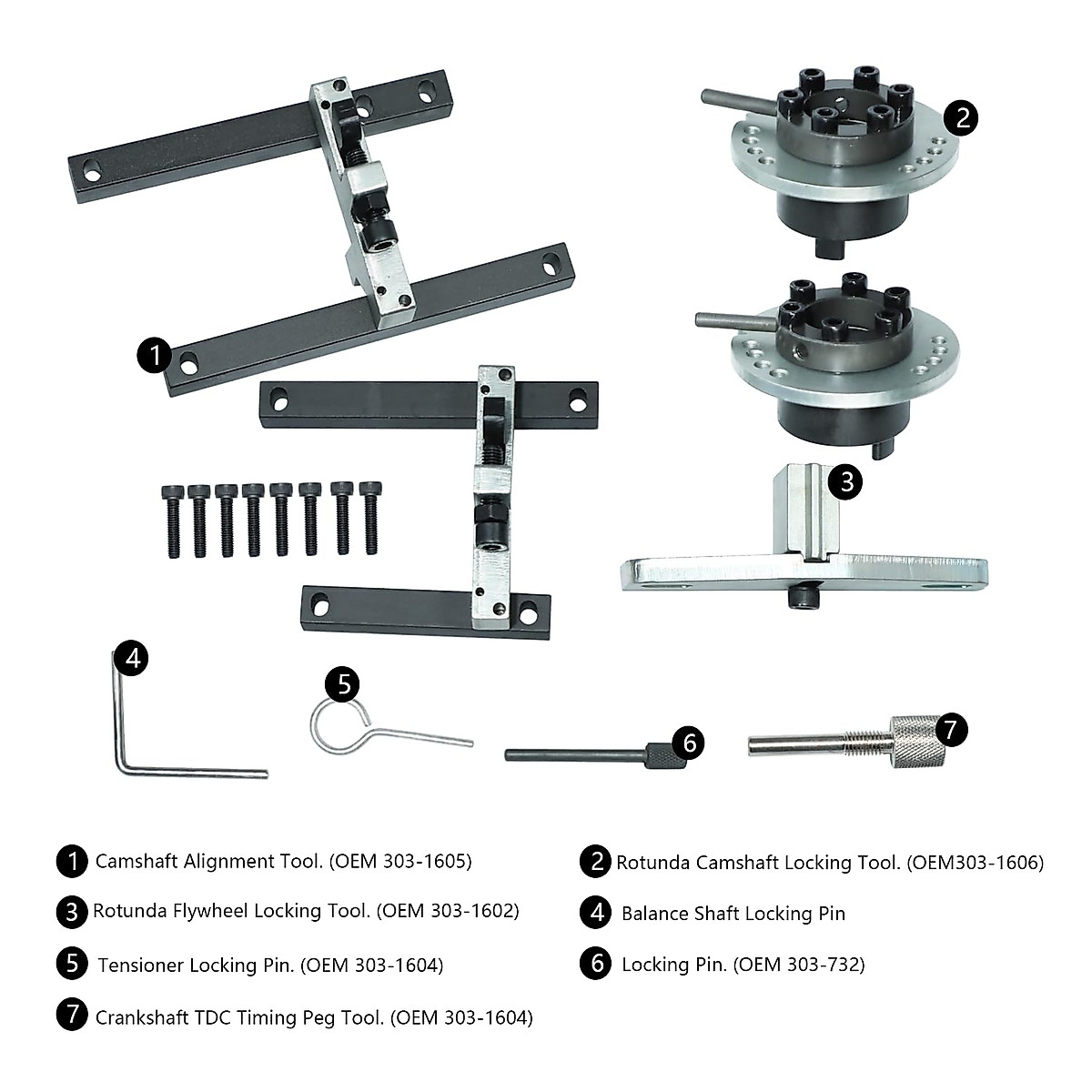 2

1

3

4

5

6

7

1 Camshaft Alignment Tool. (OEM 303-1605)

2 Rotunda Camshaft Locking Tool. (OEM303-1606)

3 Rotunda Flywheel Locking Tool. (OEM 303-1602)

4 Balance Shaft Locking Pin

5 Tensioner Locking Pin. (OEM 303-1604)

6 Locking Pin. (OEM 303-732)

7 Crankshaft TDC Timing Peg Tool. (OEM 303-1604)