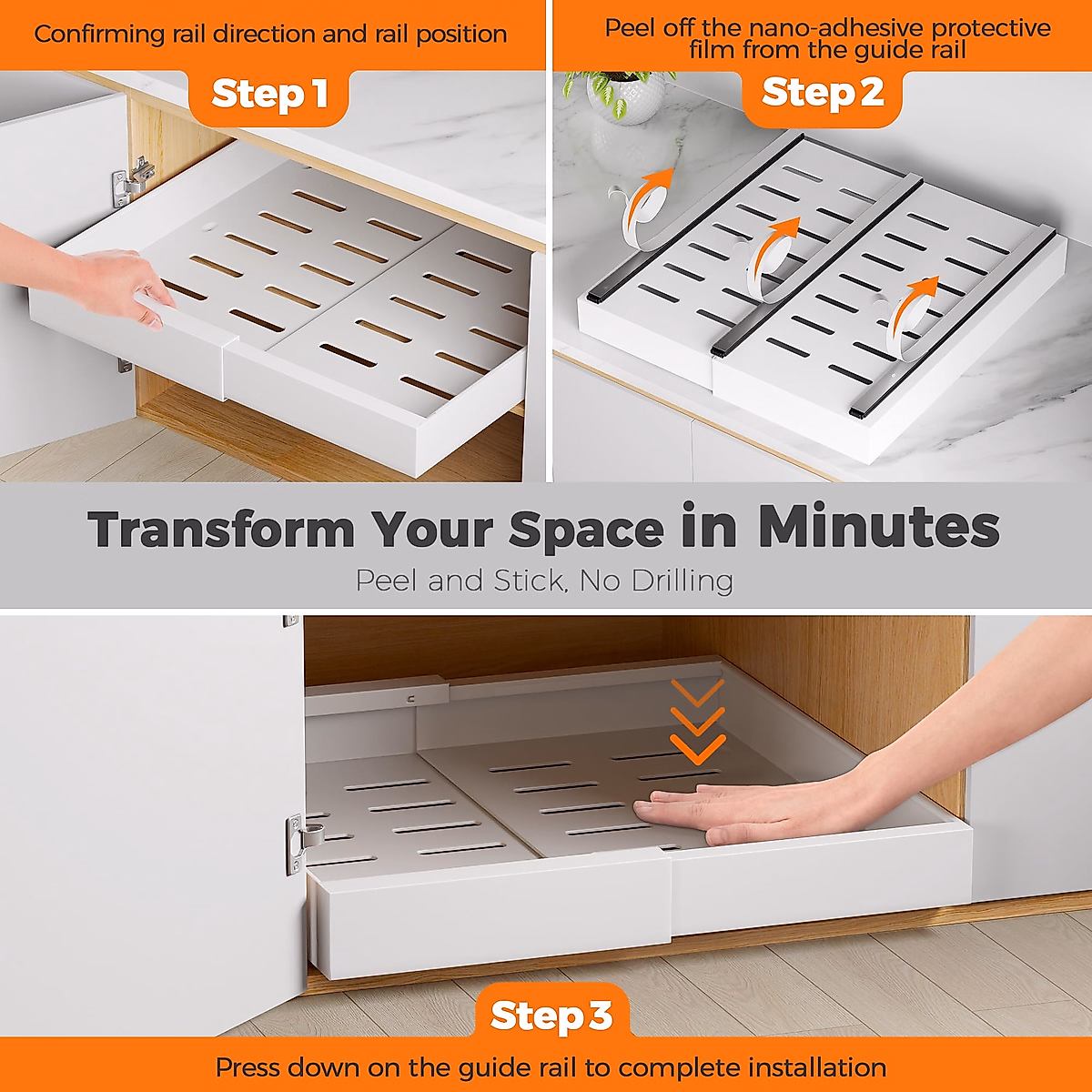 Confirming rail direction and rail position

Step 1

Peel off the nano-adhesive protective film from the guide rail

Step 2

Transform Your Space in Minutes

Peel and Stick, No Drilling

Step 3

Press down on the guide rail to complete installation