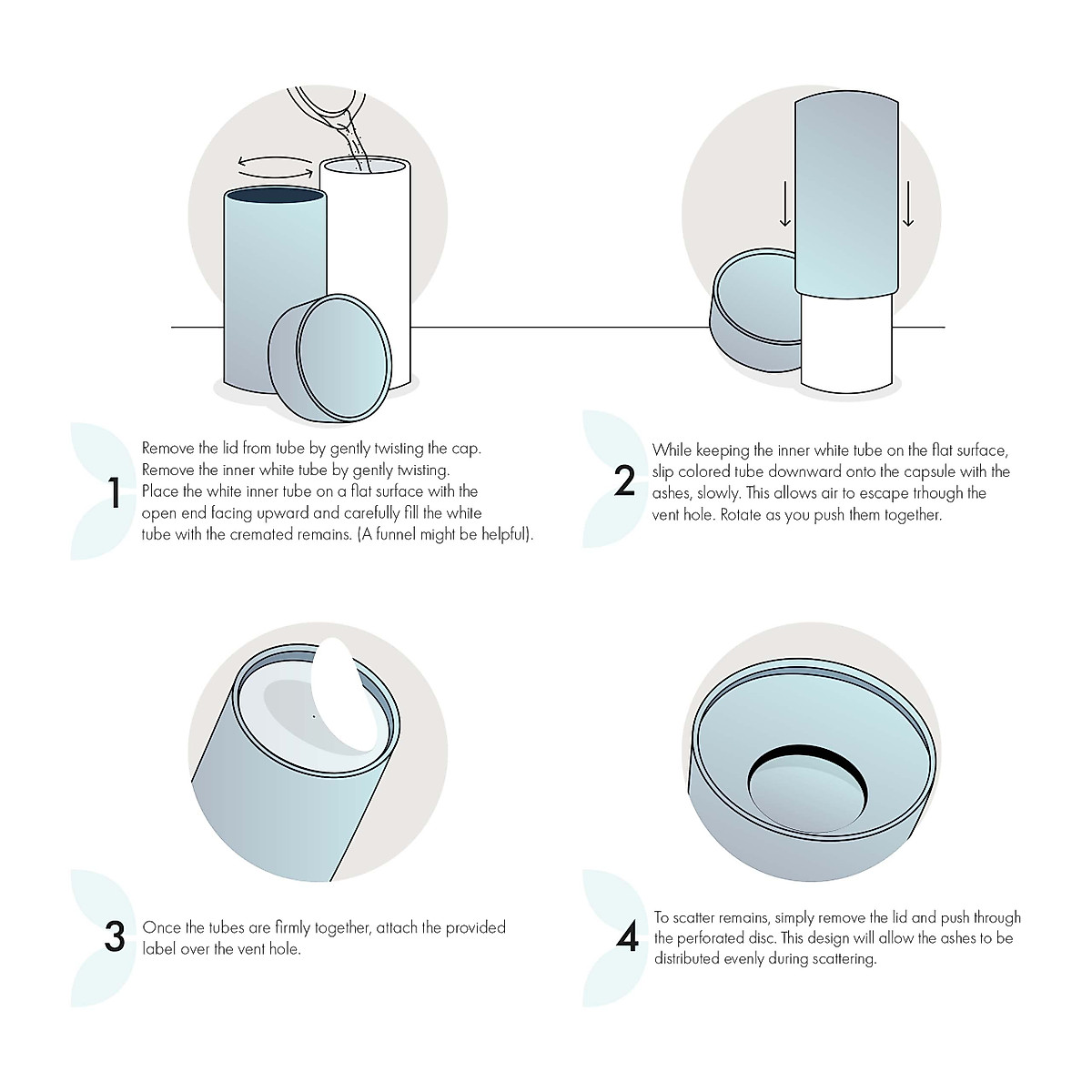 1

Remove the lid from tube by gently twisting the cap. Remove the inner white tube by gently twisting. Place the white inner tube on a flat surface with the open end facing upward and carefully fill the white tube with the cremated remains. (A funnel might be helpful).

2

While keeping the inner white tube on the flat surface, slip colored tube downward onto the capsule with the ashes, slowly. This allows air to escape trhough the vent hole. Rotate as you push them together.

3

Once the tubes are firmly together, attach the provided label over the vent hole.

4

To scatter remains, simply remove the lid and push through the perforated disc. This design will allow the ashes to be distributed evenly during scattering.