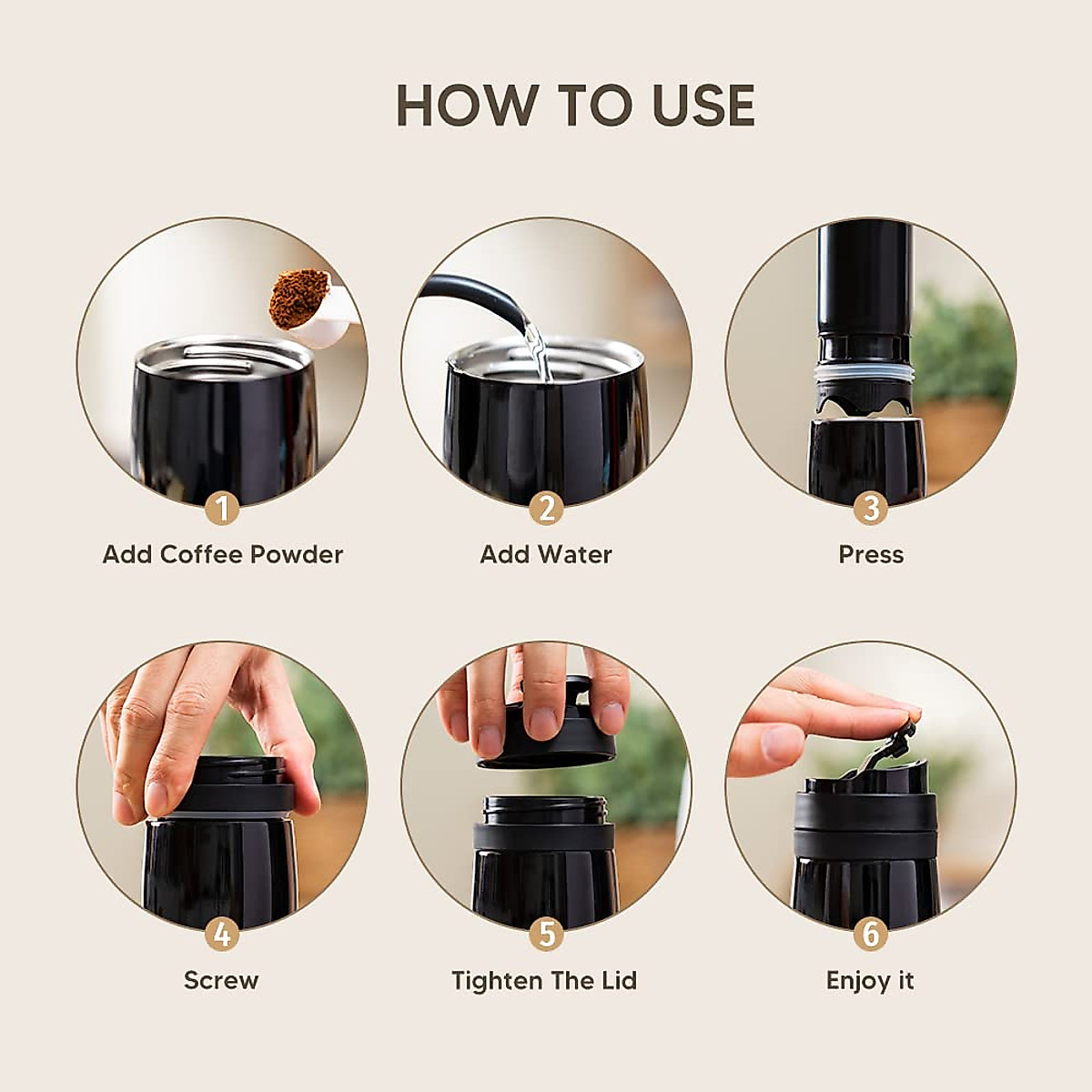 HOW TO USE

1
Add Coffee Powder

2
Add Water

3
Press

4
Screw

5
Tighten The Lid

6
Enjoy it