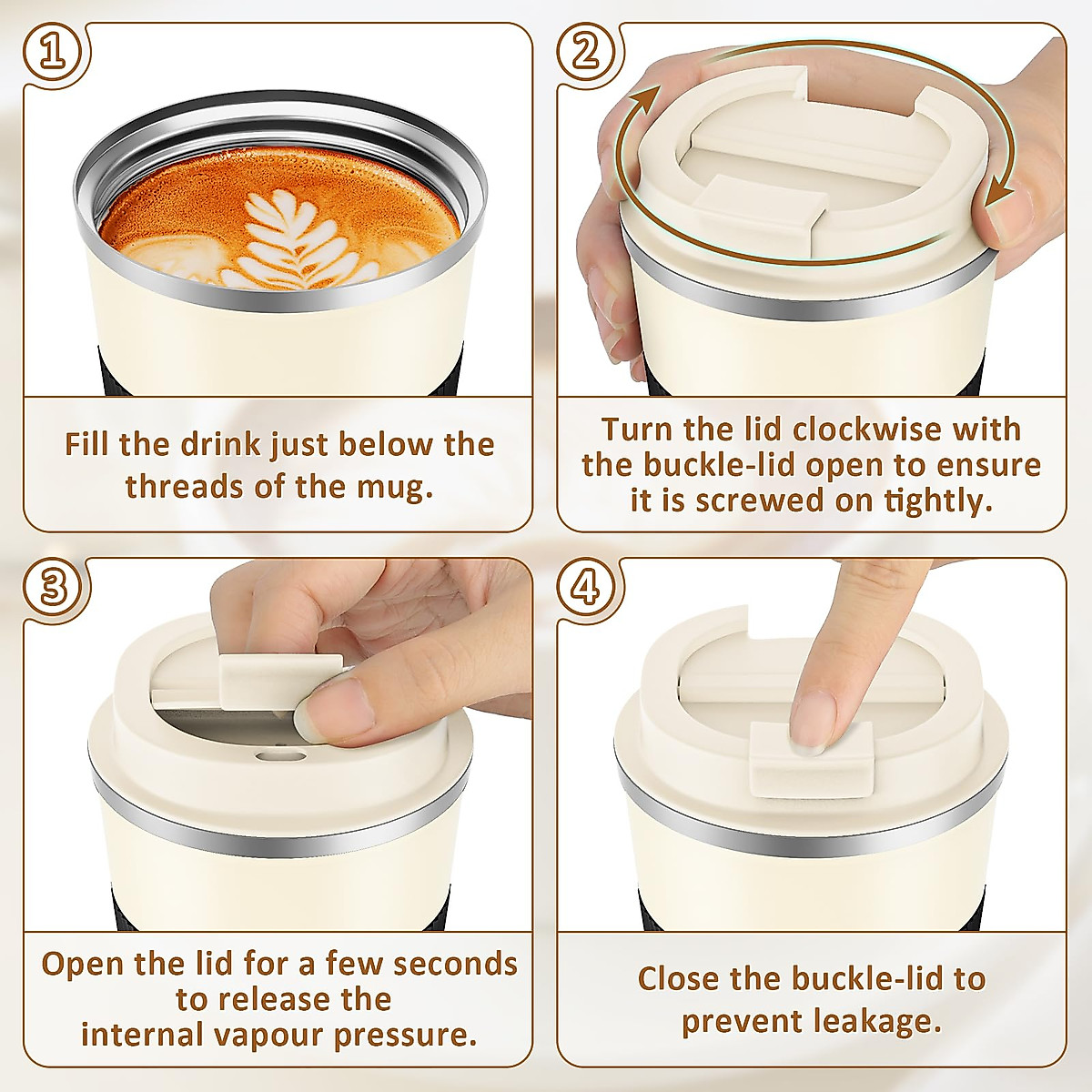 1

Fill the drink just below the threads of the mug.

2

Turn the lid clockwise with the buckle-lid open to ensure it is screwed on tightly.

3

Open the lid for a few seconds to release the internal vapour pressure.

4

Close the buckle-lid to prevent leakage.