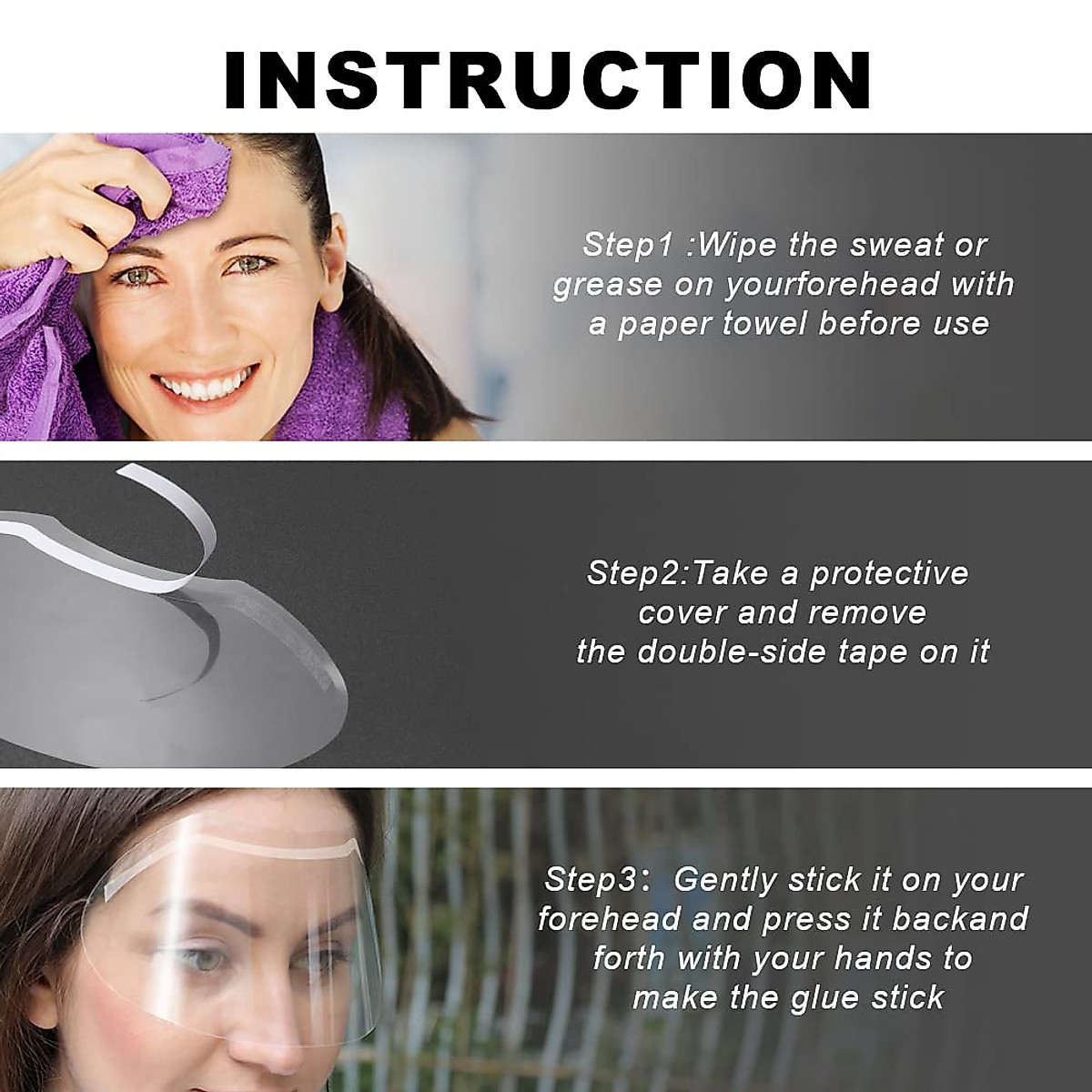 INSTRUCTION

Step1 :Wipe the sweat or grease on yourforehead with a paper towel before use

Step2:Take a protective cover and remove the double-side tape on it

Step3: Gently stick it on your forehead and press it backand forth with your hands to make the glue stick