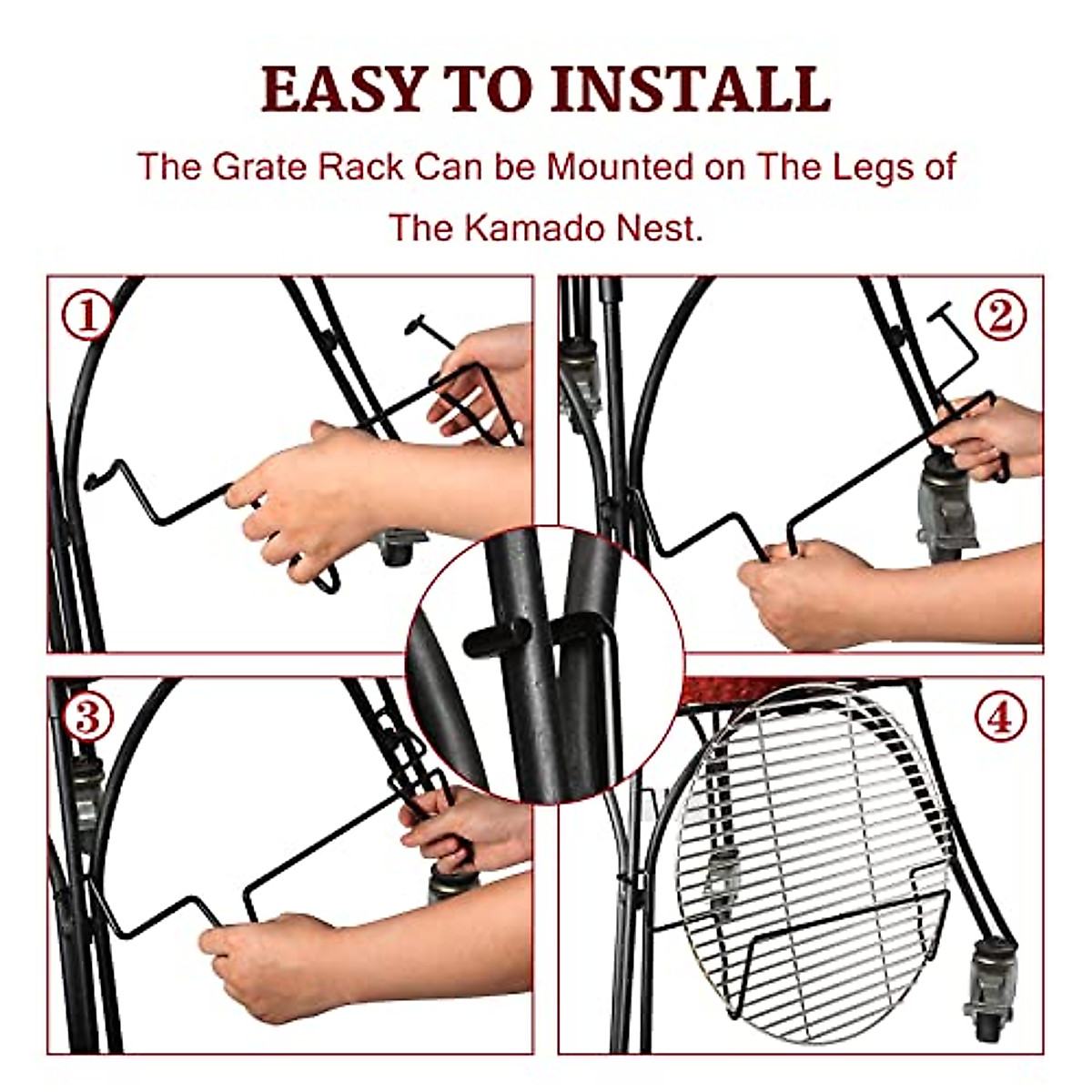 EASY TO INSTALL

The Grate Rack Can be Mounted on The Legs of The Kamado Nest.

①

②

③

④