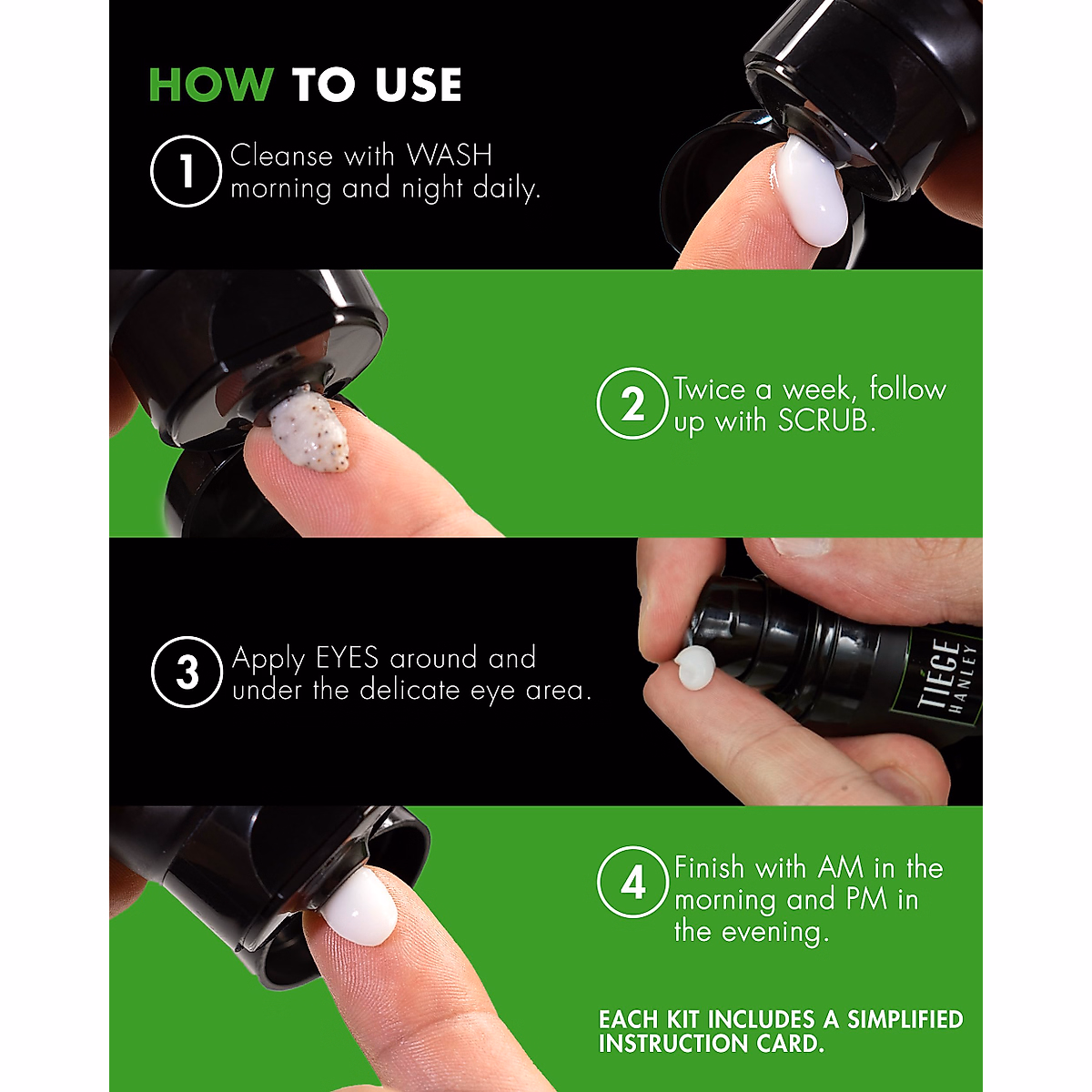 HOW TO USE

1 Cleanse with WASH morning and night daily.

2 Twice a week, follow up with SCRUB.

3 Apply EYES around and under the delicate eye area.

TIEGE HANLEY

4 Finish with AM in the morning and PM in the evening.

EACH KIT INCLUDES A SIMPLIFIED INSTRUCTION CARD.