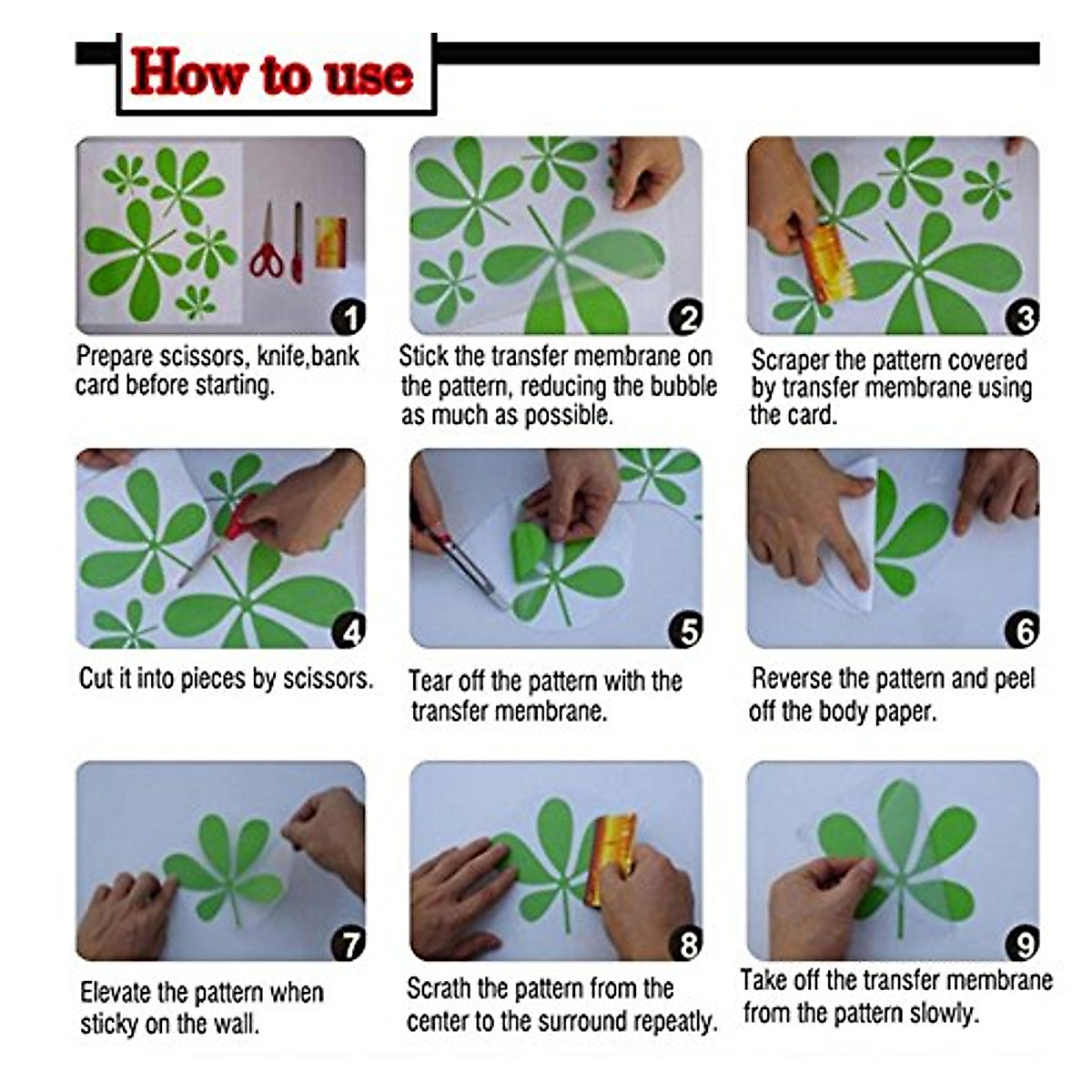 How to use

1
Prepare scissors, knife,bank card before starting.

2
Stick the transfer membrane on the pattern, reducing the bubble as much as possible.

3
Scraper the pattern covered by transfer membrane using the card.

4
Cut it into pieces by scissors.

5
Tear off the pattern with the transfer membrane.

6
Reverse the pattern and peel off the body paper.

7
Elevate the pattern when sticky on the wall.

8
Scrath the pattern from the center to the surround repeatly.

9
Take off the transfer membrane from the pattern slowly.