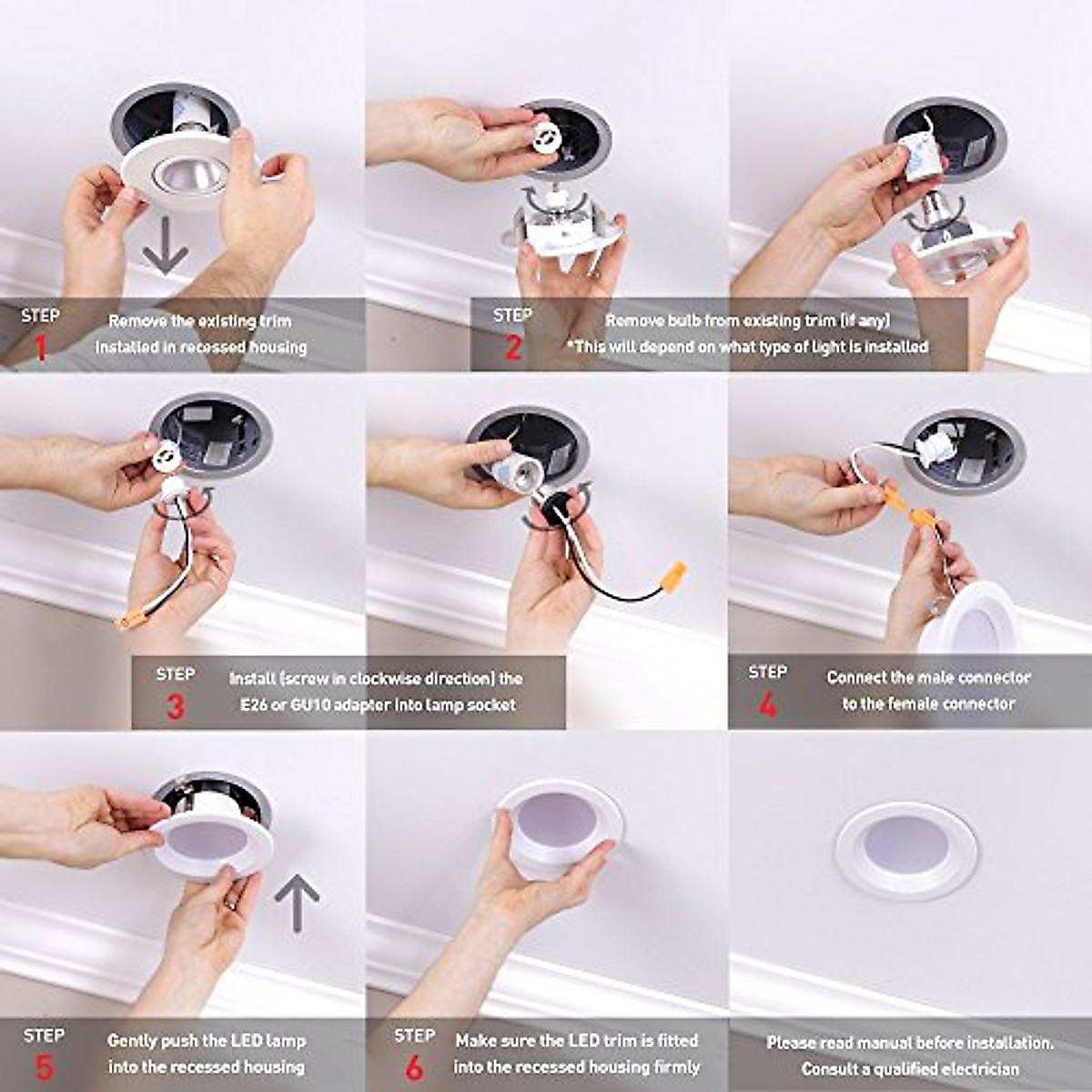 STEP
1
Remove the existing trim installed in recessed housing

STEP
2
Remove bulb from existing trim (if any)
*This will depend on what type of light is installed

STEP
3
Install (screw in clockwise direction) the E26 or GU10 adapter into lamp socket

STEP
4
Connect the male connector to the female connector

STEP
5
Gently push the LED lamp into the recessed housing

STEP
6
Make sure the LED trim is fitted into the recessed housing firmly

Please read manual before installation. Consult a qualified electrician