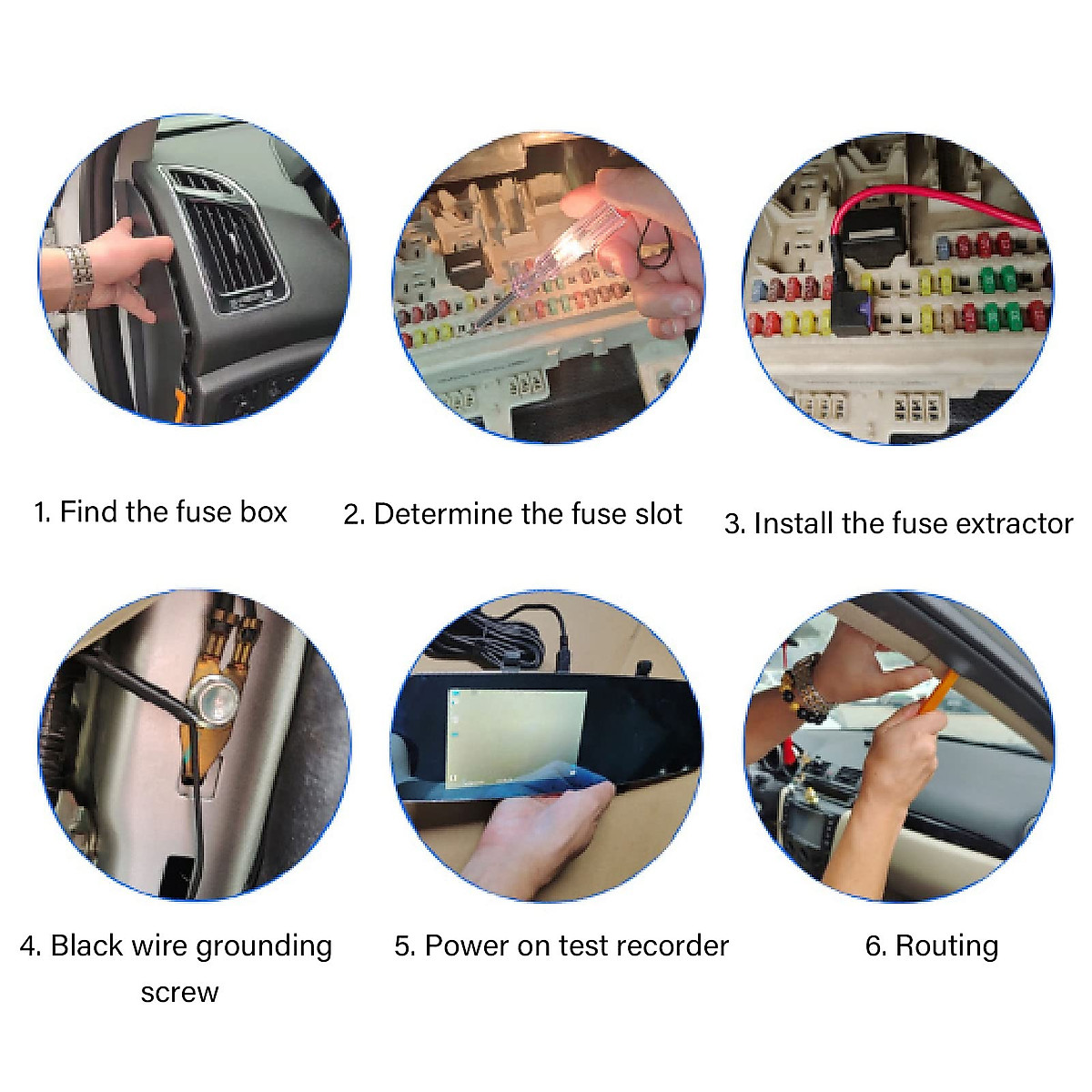 1. Find the fuse box

2. Determine the fuse slot

3. Install the fuse extractor

4. Black wire grounding screw

5. Power on test recorder

6. Routing