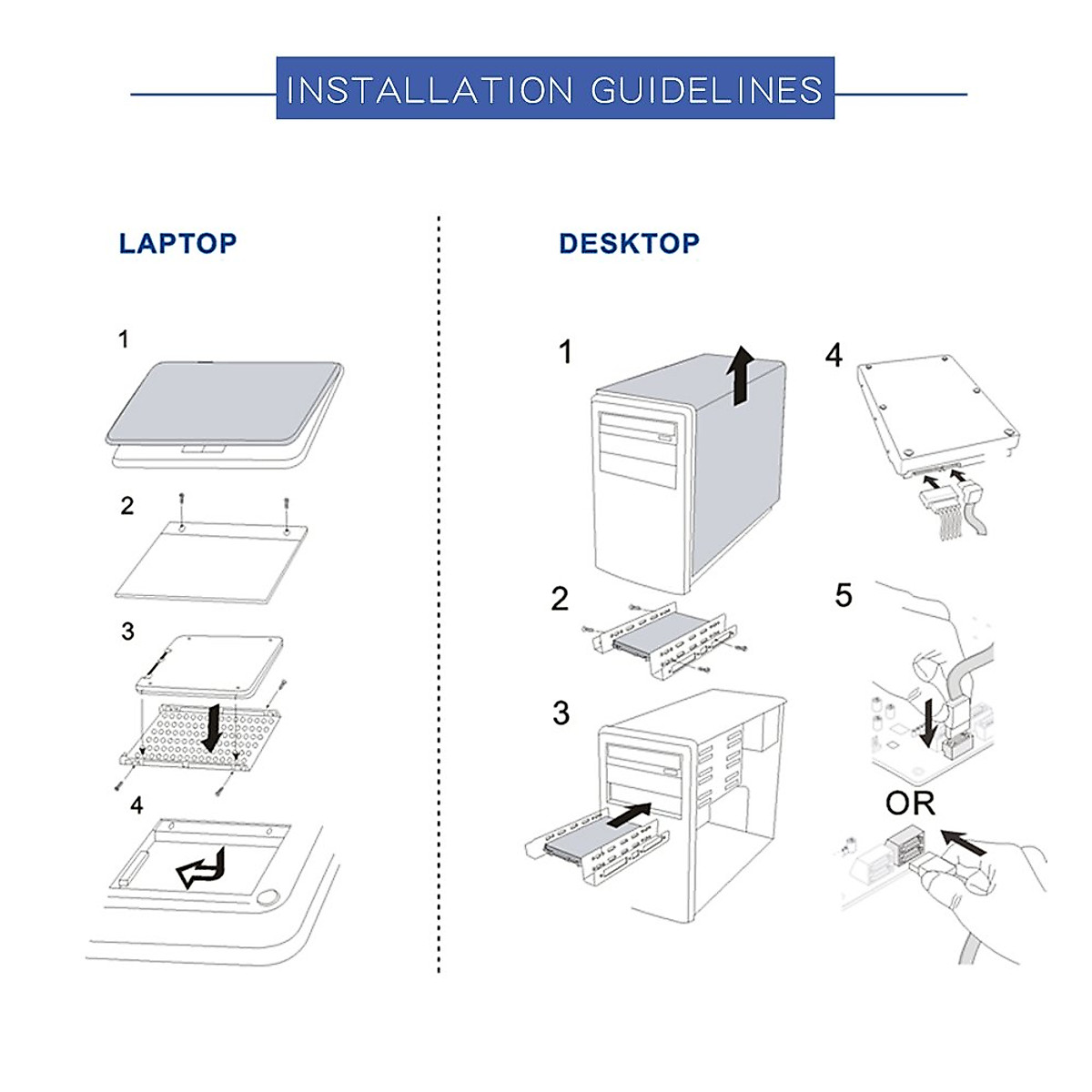 INSTALLATION GUIDELINES

LAPTOP

1

2

3

4

DESKTOP

1

2

3

4

5

OR