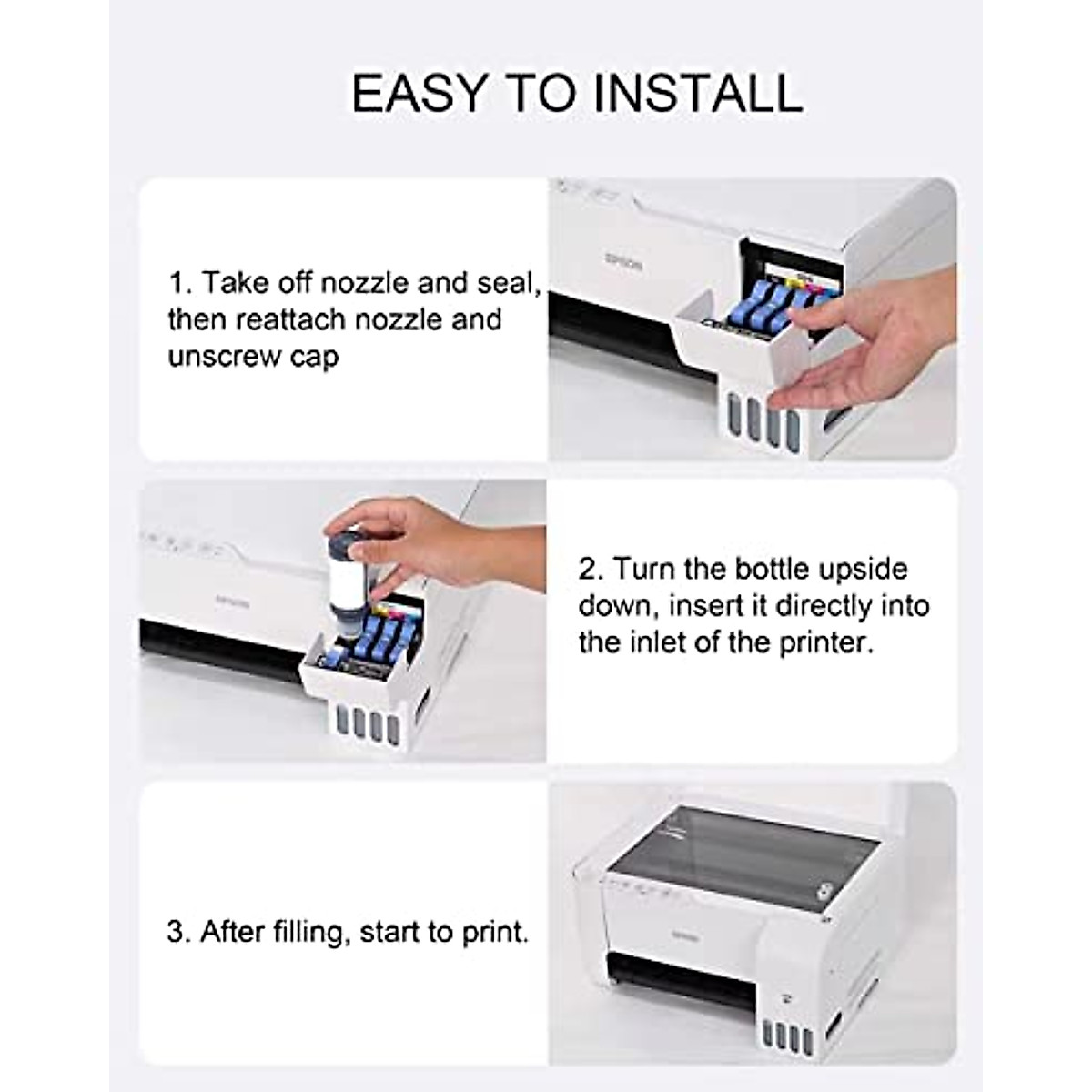 EASY TO INSTALL

1. Take off nozzle and seal, then reattach nozzle and unscrew cap

EPSON

EPSON

2. Turn the bottle upside down, insert it directly into the inlet of the printer.

3. After filling, start to print.

EPSON