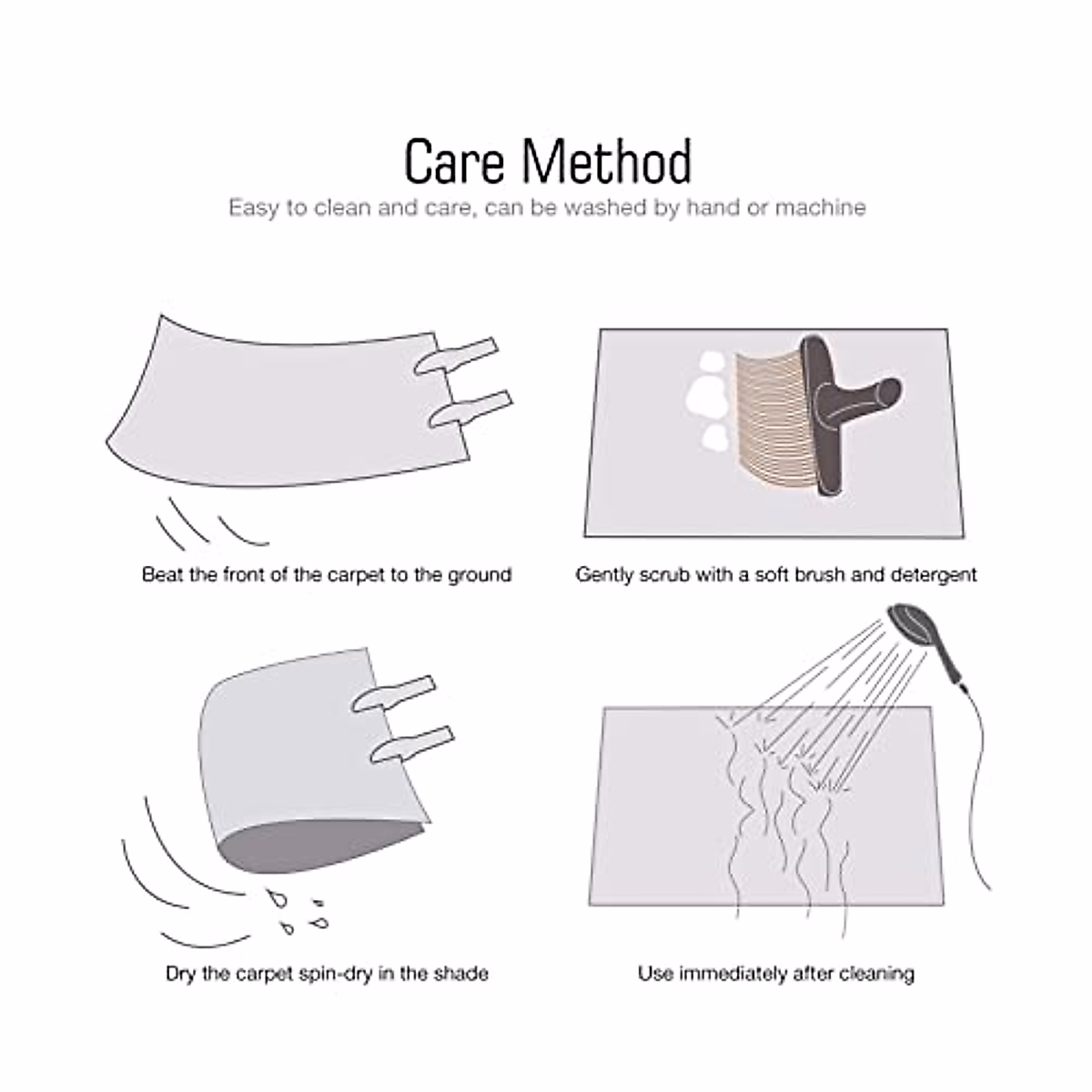 Care Method

Easy to clean and care, can be washed by hand or machine

Beat the front of the carpet to the ground

Gently scrub with a soft brush and detergent

Dry the carpet spin-dry in the shade

Use immediately after cleaning