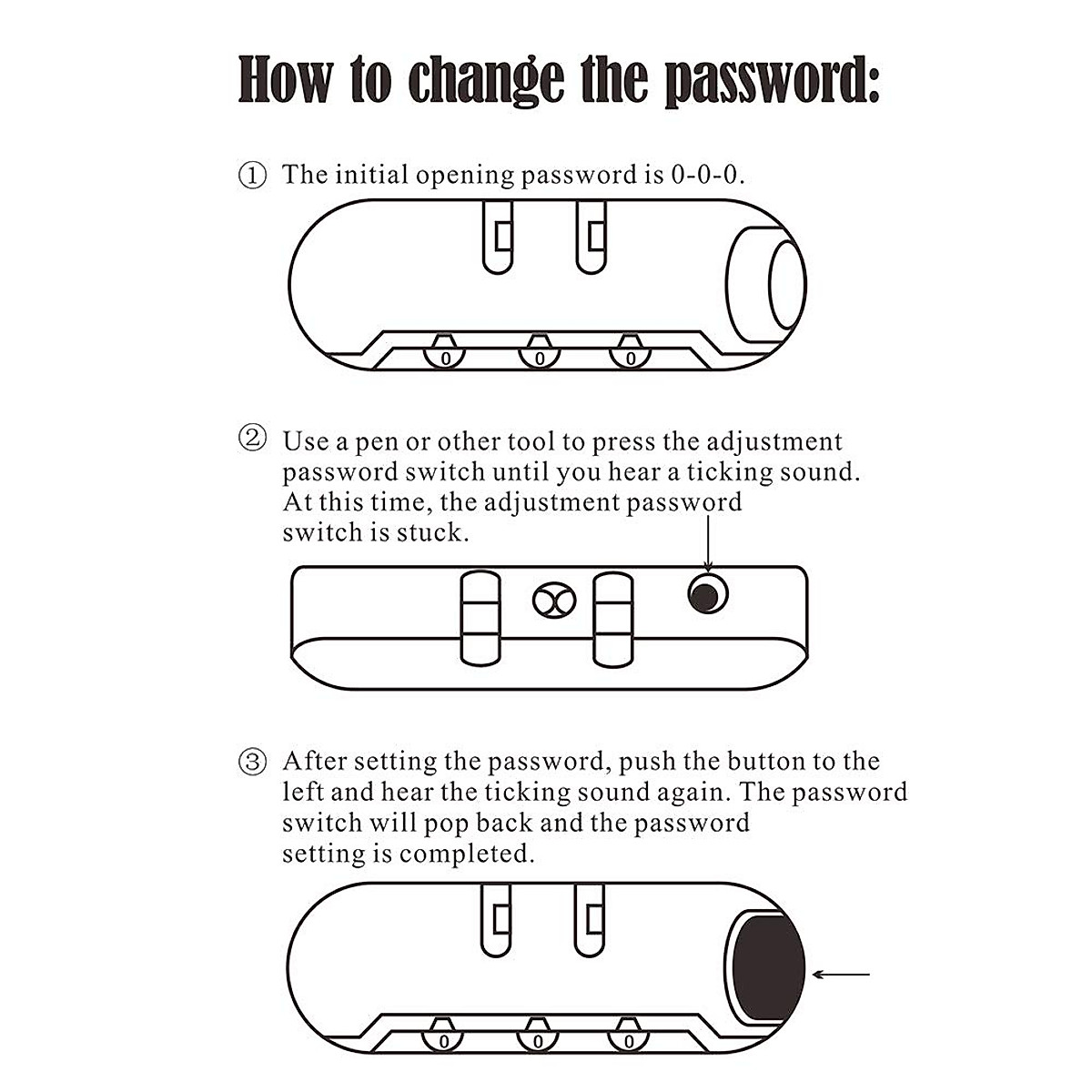 How to change the password:

① The initial opening password is 0-0-0.

0 0 0

② Use a pen or other tool to press the adjustment password switch until you hear a ticking sound. At this time, the adjustment password switch is stuck.

③ After setting the password, push the button to the left and hear the ticking sound again. The password switch will pop back and the password setting is completed.

0 0 0