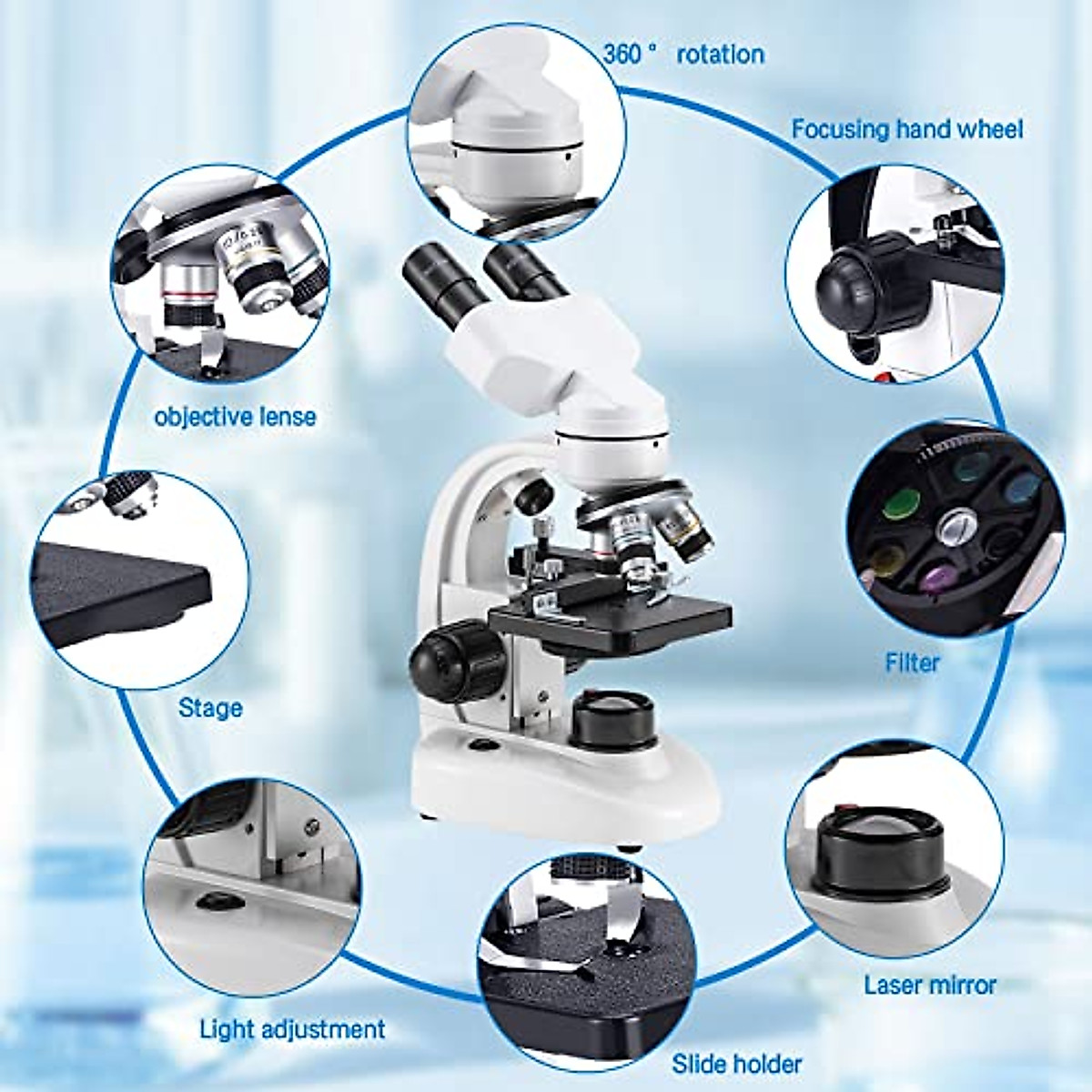 360 ° rotation

Focusing hand wheel

objective lense

Stage

Filter

Light adjustment

Laser mirror

Slide holder