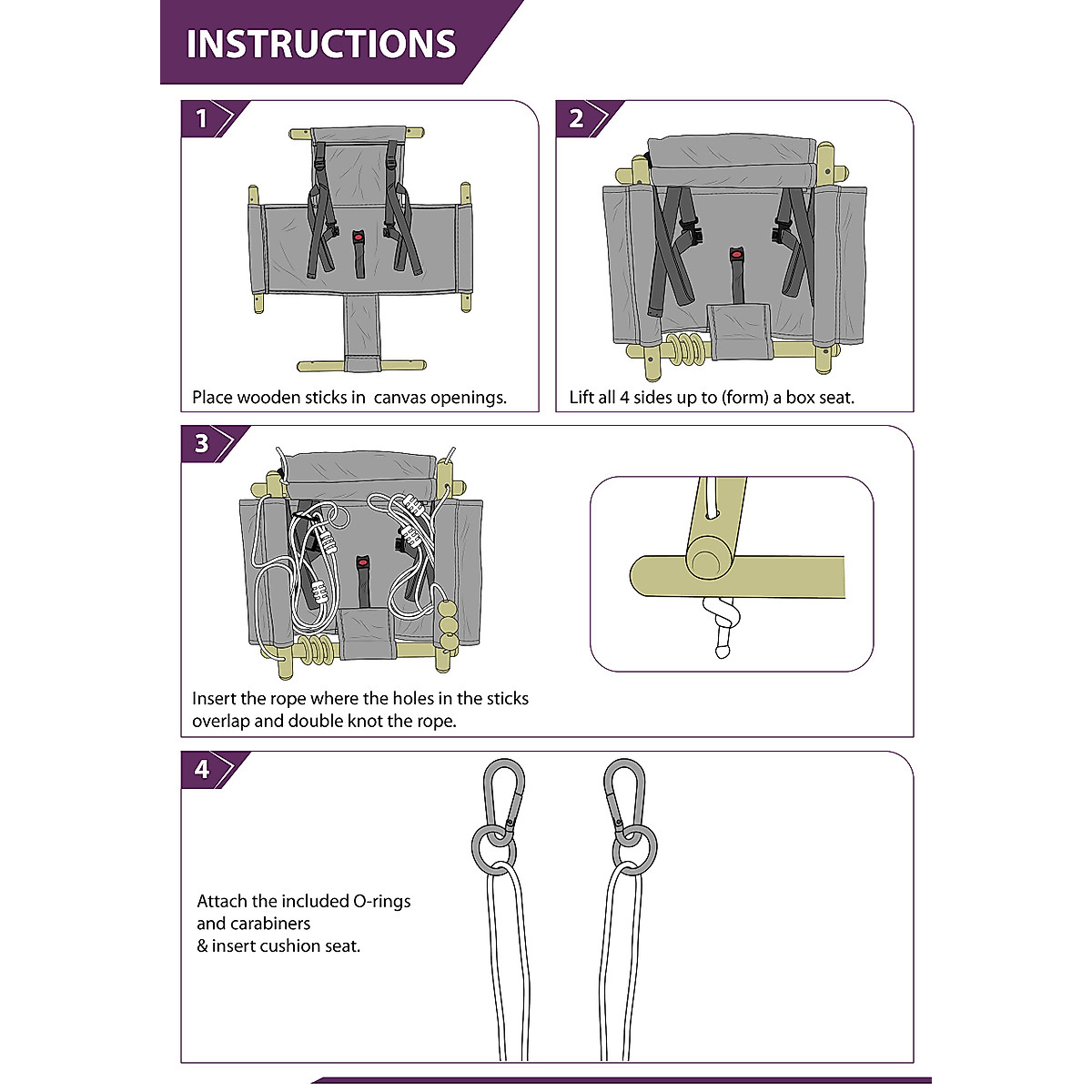 INSTRUCTIONS

1

Place wooden sticks in canvas openings.

2

Lift all 4 sides up to (form) a box seat.

3

Insert the rope where the holes in the sticks overlap and double knot the rope.

4

Attach the included O-rings and carabiners & insert cushion seat.