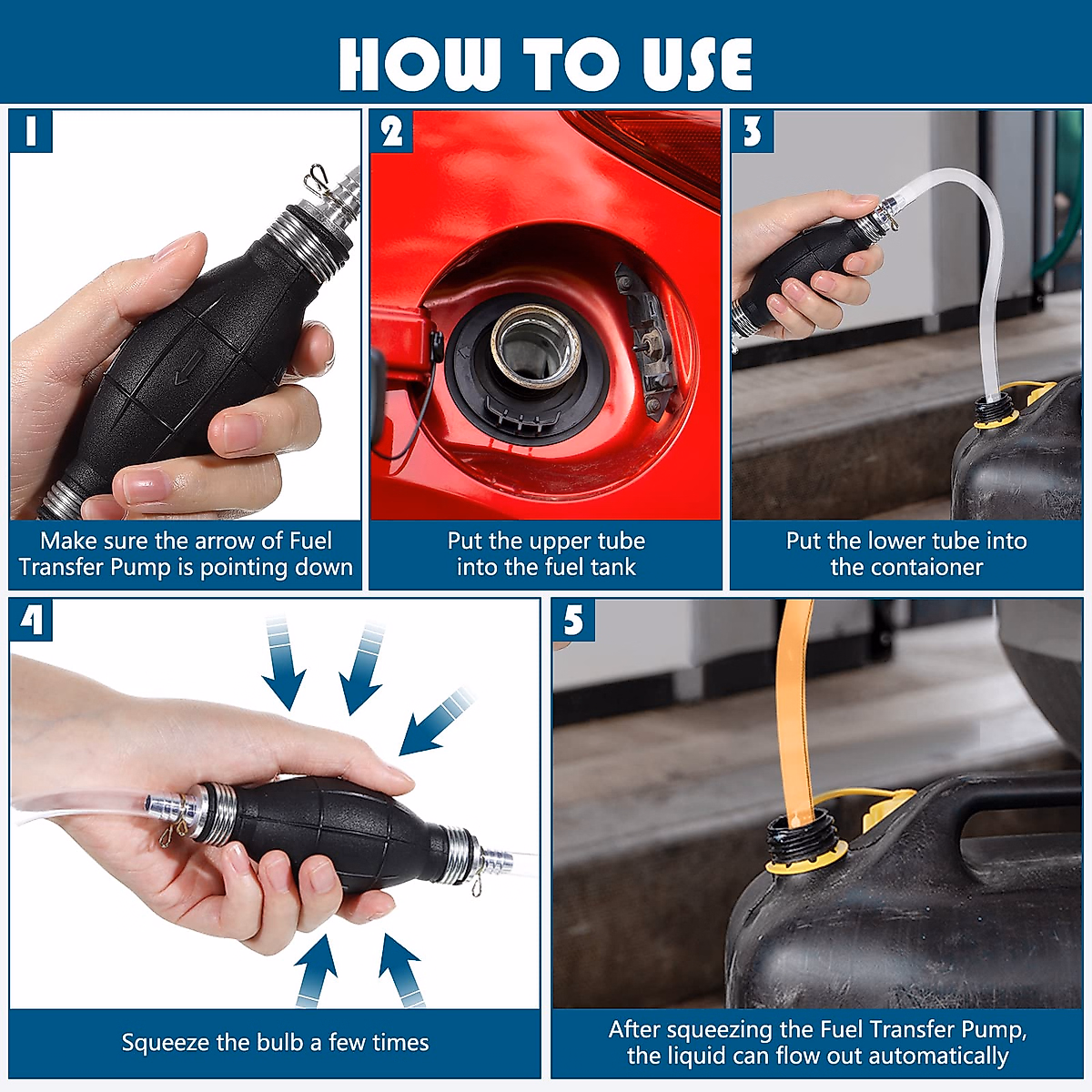 HOW TO USE

1

Make sure the arrow of Fuel Transfer Pump is pointing down

2

Put the upper tube into the fuel tank

3

Put the lower tube into the contaioner

4

Squeeze the bulb a few times

5

After squeezing the Fuel Transfer Pump, the liquid can flow out automatically