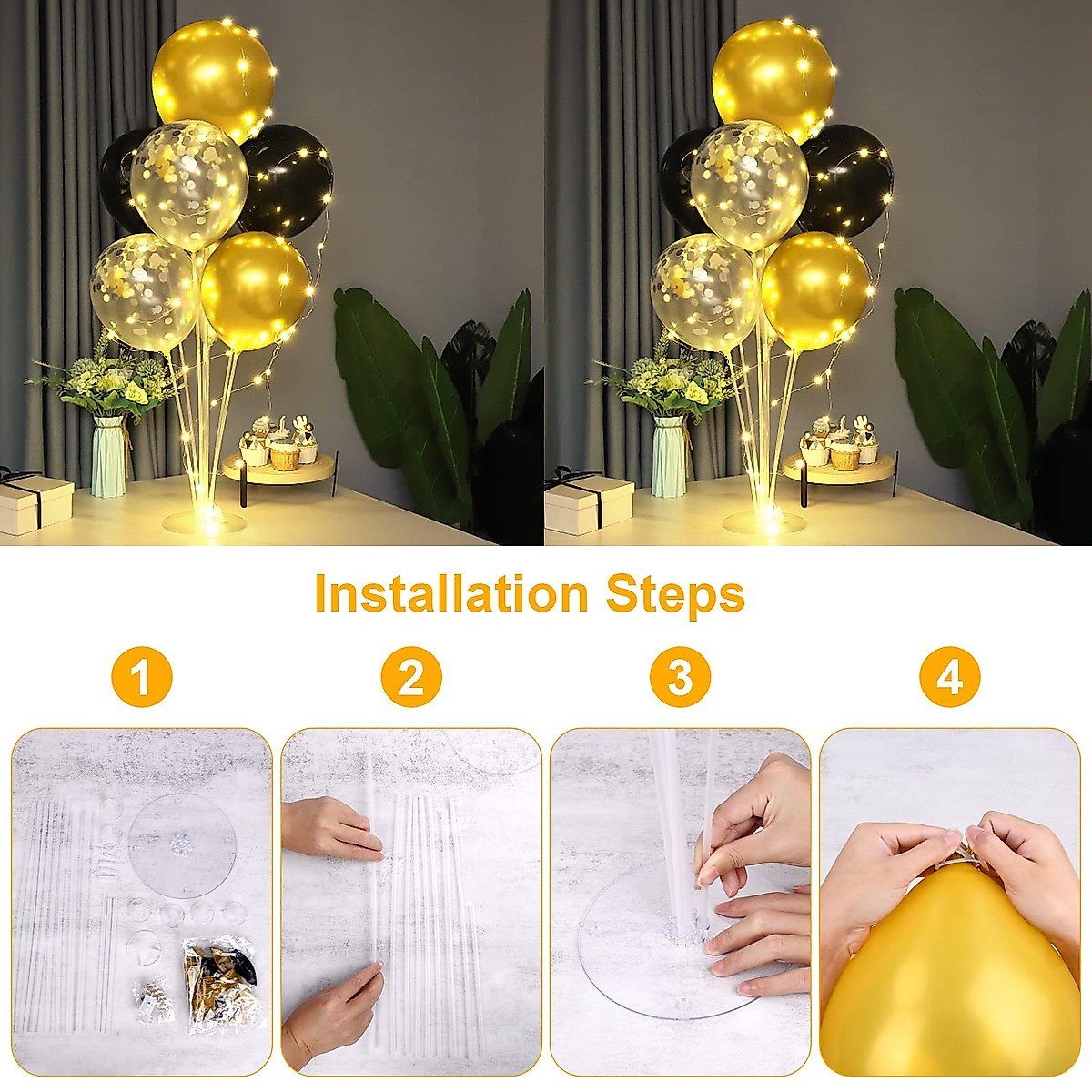 Installation Steps

1

2

3

4