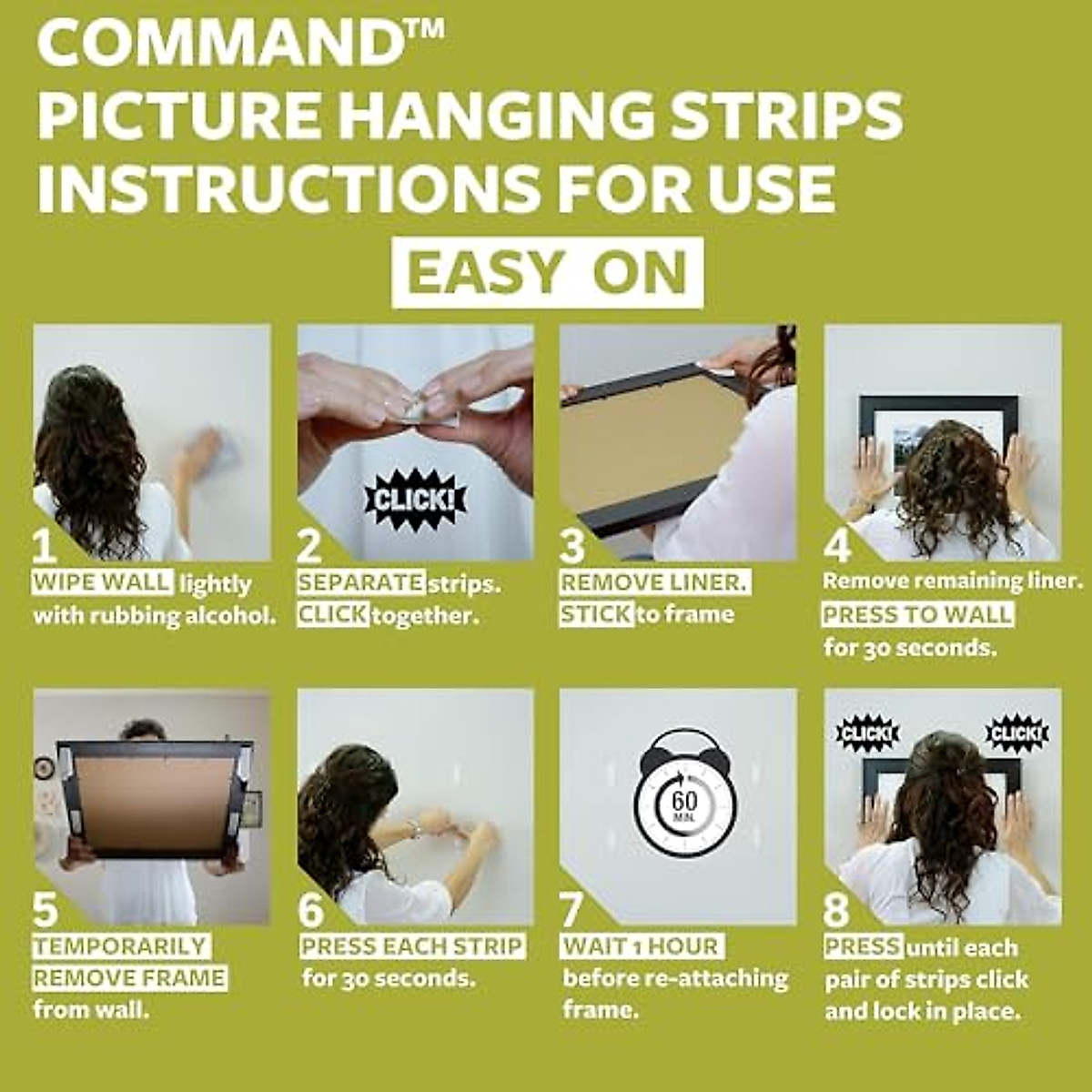 COMMAND™
PICTURE HANGING STRIPS
INSTRUCTIONS FOR USE

EASY ON

1
WIPE WALL lightly with rubbing alcohol.

CLICK!

2
SEPARATE strips. CLICK together.

3
REMOVE LINER. STICK to frame

4
Remove remaining liner. PRESS TO WALL for 30 seconds.

5
TEMPORARILY REMOVE FRAME from wall.

6
PRESS EACH STRIP for 30 seconds.

60 MIN.

7
WAIT 1 HOUR before re-attaching frame.

CLICK! CLICK!

8
PRESS until each pair of strips click and lock in place.