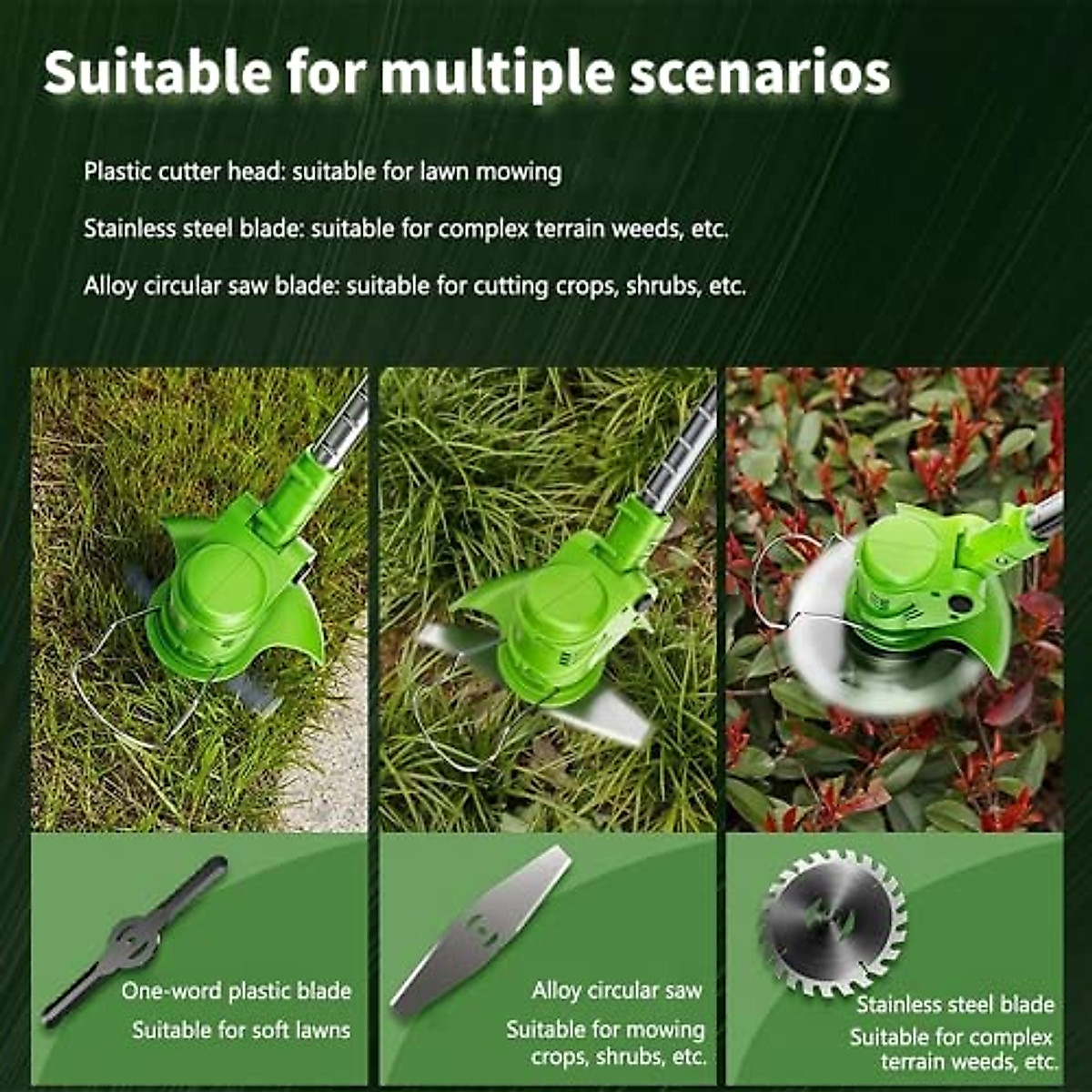 Suitable for multiple scenarios

Plastic cutter head: suitable for lawn mowing

Stainless steel blade: suitable for complex terrain weeds, etc.

Alloy circular saw blade: suitable for cutting crops, shrubs, etc.

One-word plastic blade
Suitable for soft lawns

Alloy circular saw
Suitable for mowing crops, shrubs, etc.

Stainless steel blade
Suitable for complex terrain weeds, etc.