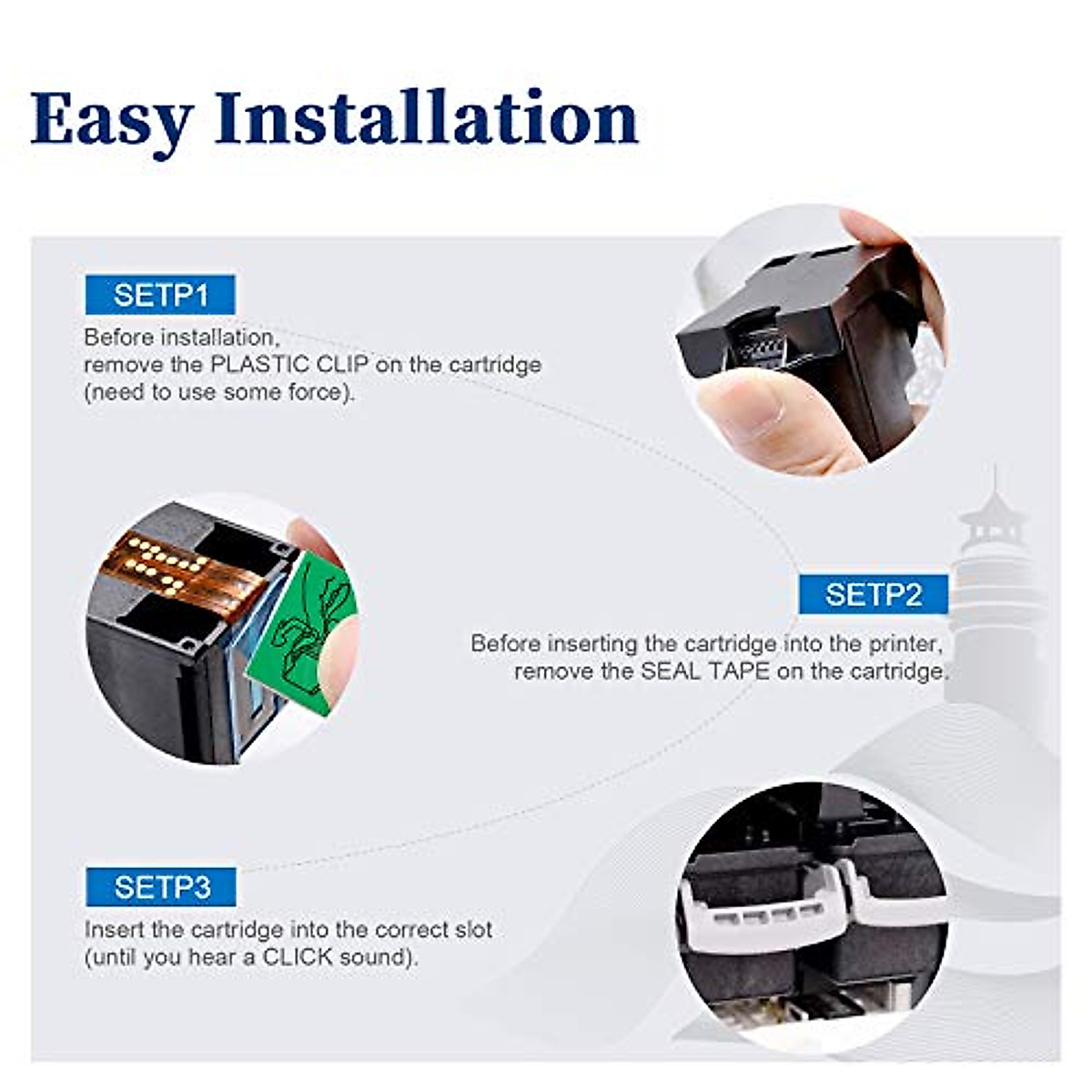 Easy Installation

SETP1

Before installation, remove the PLASTIC CLIP on the cartridge (need to use some force).

SETP2

Before inserting the cartridge into the printer, remove the SEAL TAPE on the cartridge.

SETP3

Insert the cartridge into the correct slot (until you hear a CLICK sound).