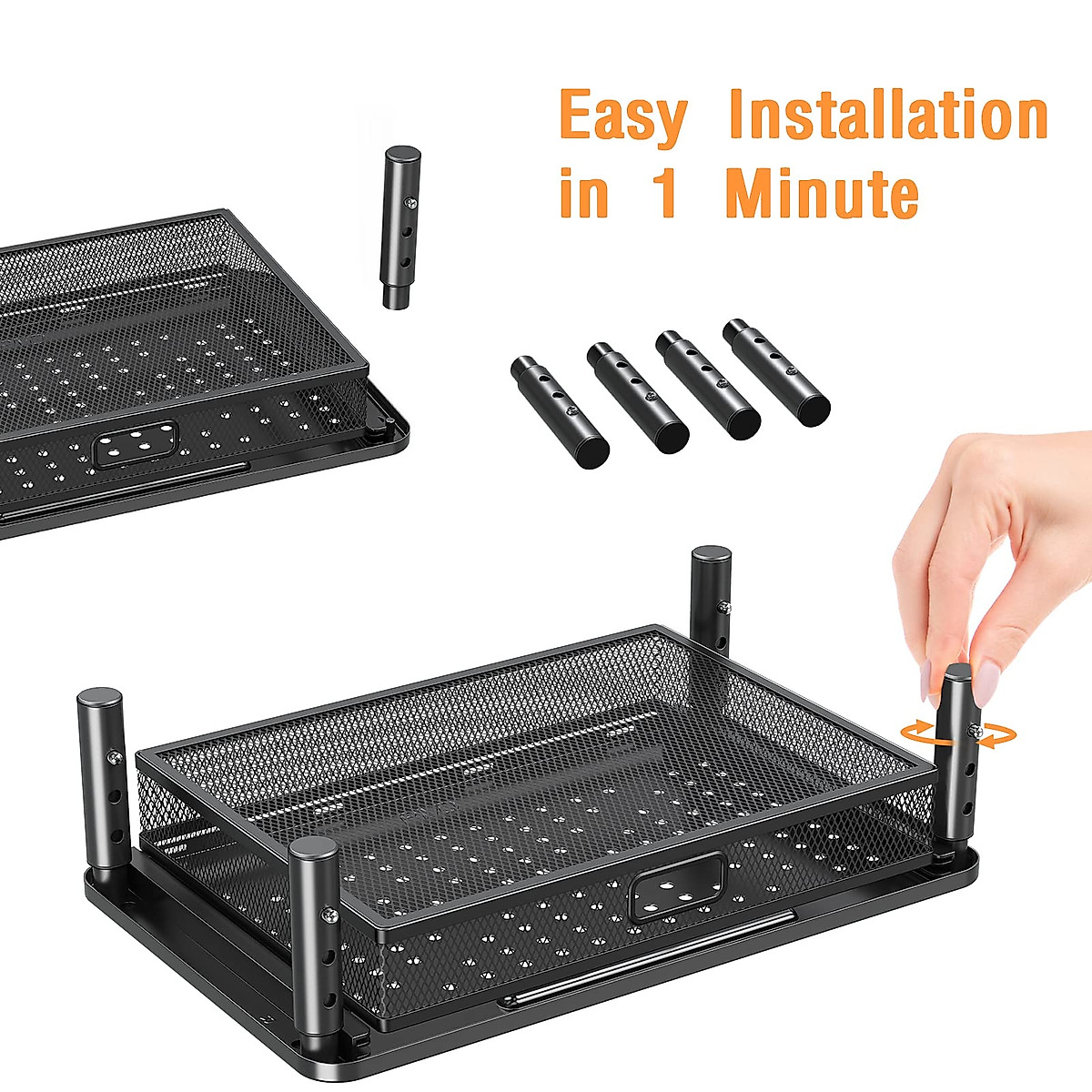 Easy Installation in 1 Minute