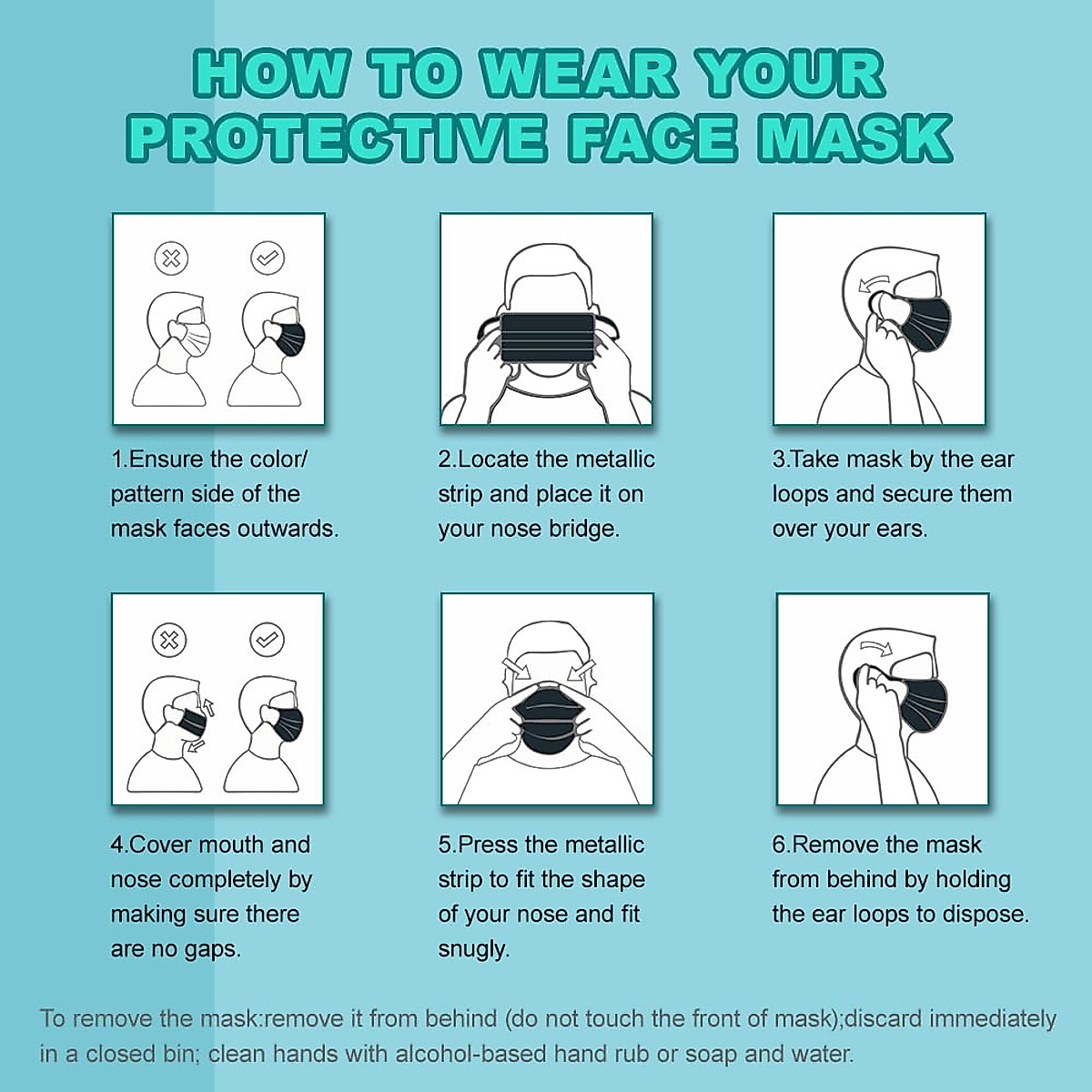 HOW TO WEAR YOUR PROTECTIVE FACE MASK

1.Ensure the color/ pattern side of the mask faces outwards.

2.Locate the metallic strip and place it on your nose bridge.

3.Take mask by the ear loops and secure them over your ears.

4.Cover mouth and nose completely by making sure there are no gaps.

5.Press the metallic strip to fit the shape of your nose and fit snugly.

6.Remove the mask from behind by holding the ear loops to dispose.

To remove the mask:remove it from behind (do not touch the front of mask);discard immediately in a closed bin; clean hands with alcohol-based hand rub or soap and water.