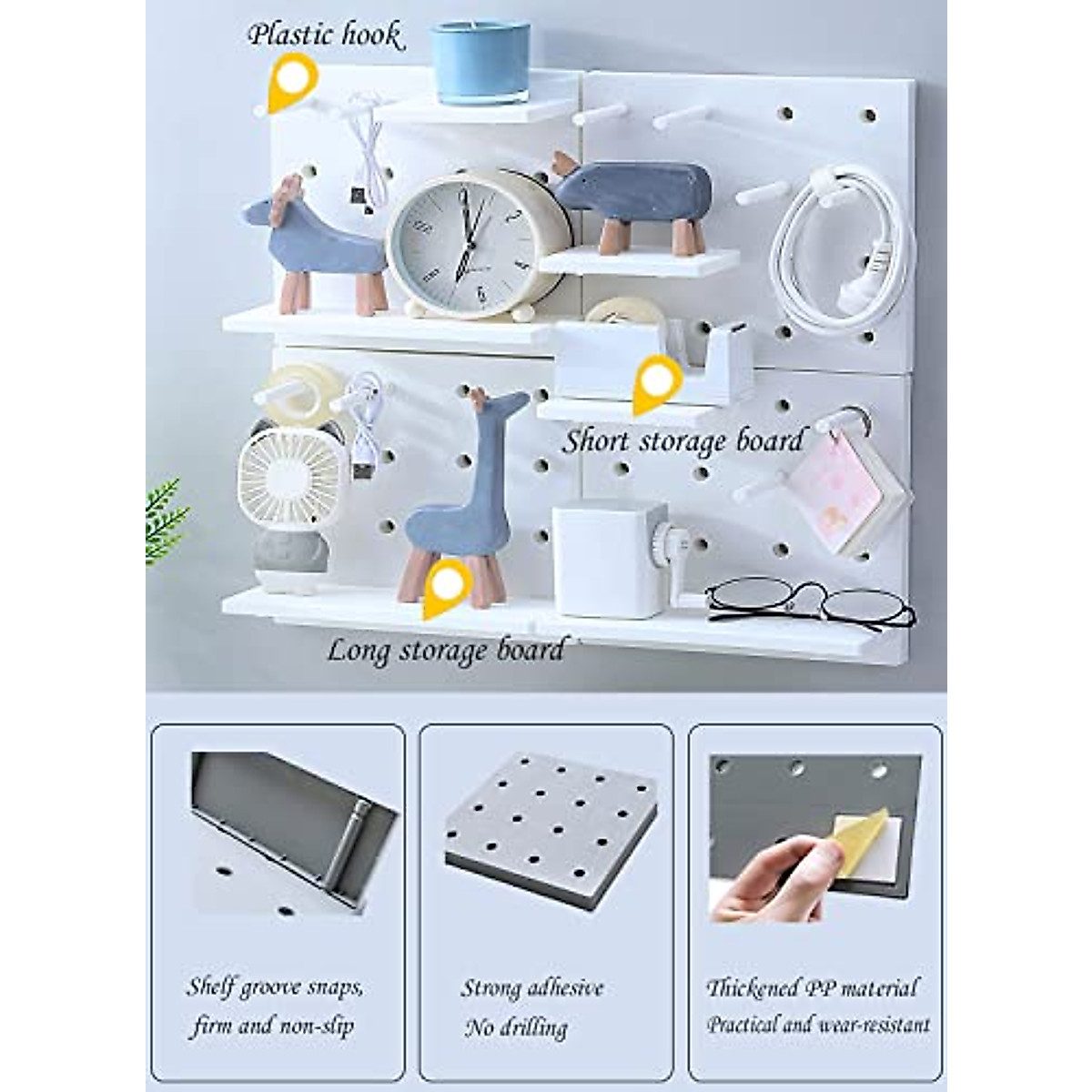 Plastic hook

Short storage board

Long storage board

Shelf groove snaps, firm and non-slip

Strong adhesive
No drilling

Thickened PP material
Practical and wear-resistant