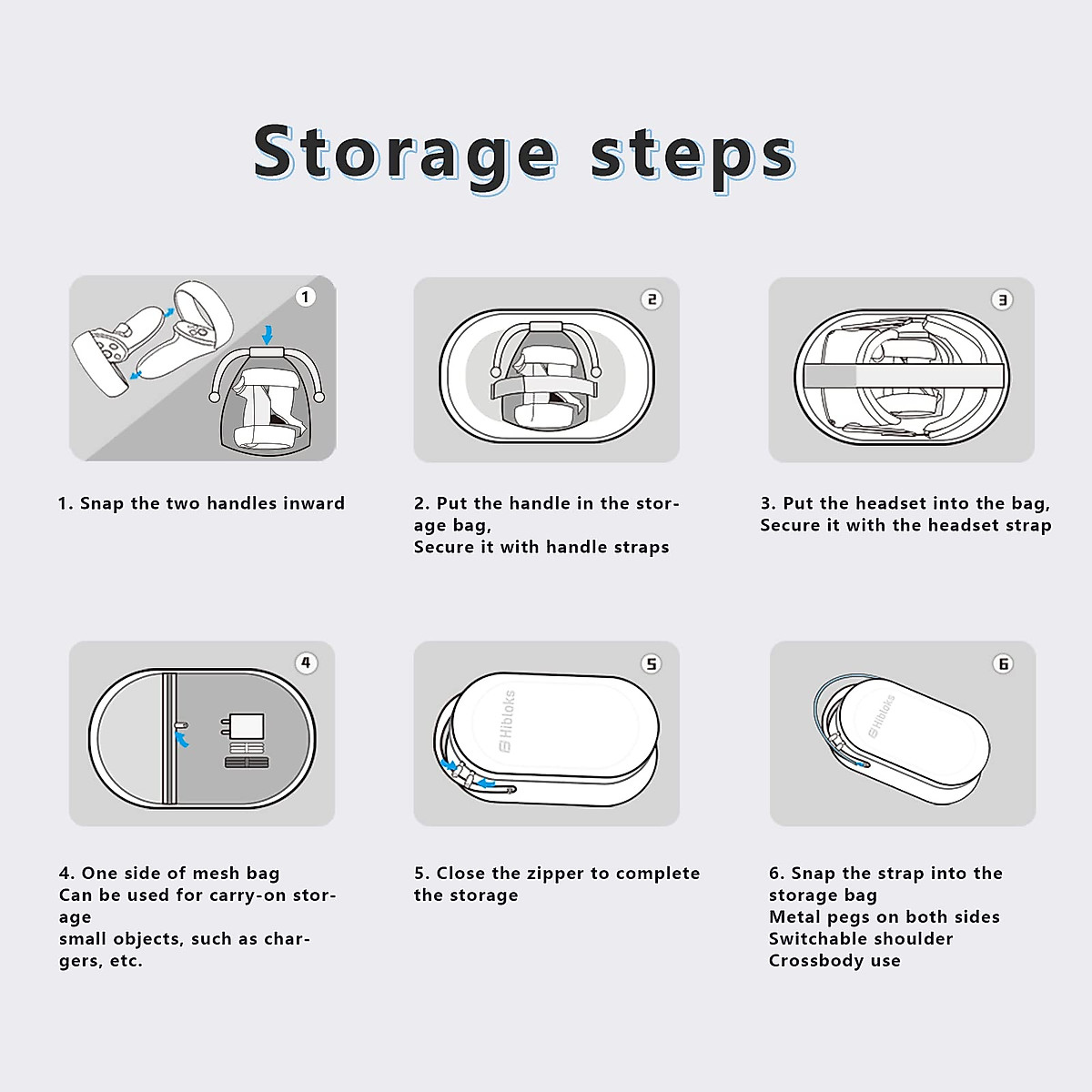 Storage steps

1

1. Snap the two handles inward

2

2. Put the handle in the storage bag,
Secure it with handle straps

3

3. Put the headset into the bag,
Secure it with the headset strap

4

4. One side of mesh bag
Can be used for carry-on storage
small objects, such as chargers, etc.

5

Hibloks

5. Close the zipper to complete the storage

6

Hibloks

6. Snap the strap into the storage bag
Metal pegs on both sides
Switchable shoulder
Crossbody use