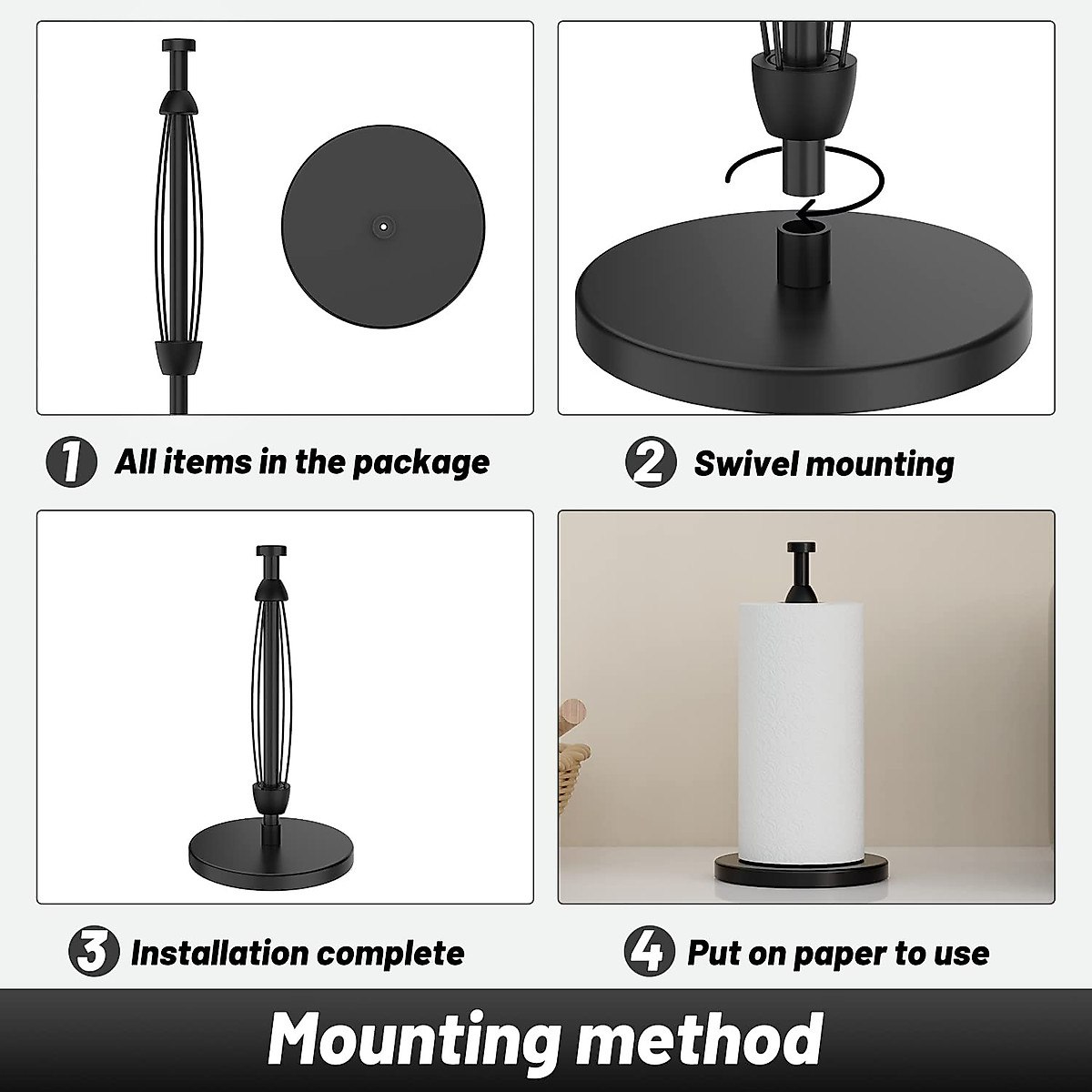 1 All items in the package

2 Swivel mounting

3 Installation complete

4 Put on paper to use

Mounting method