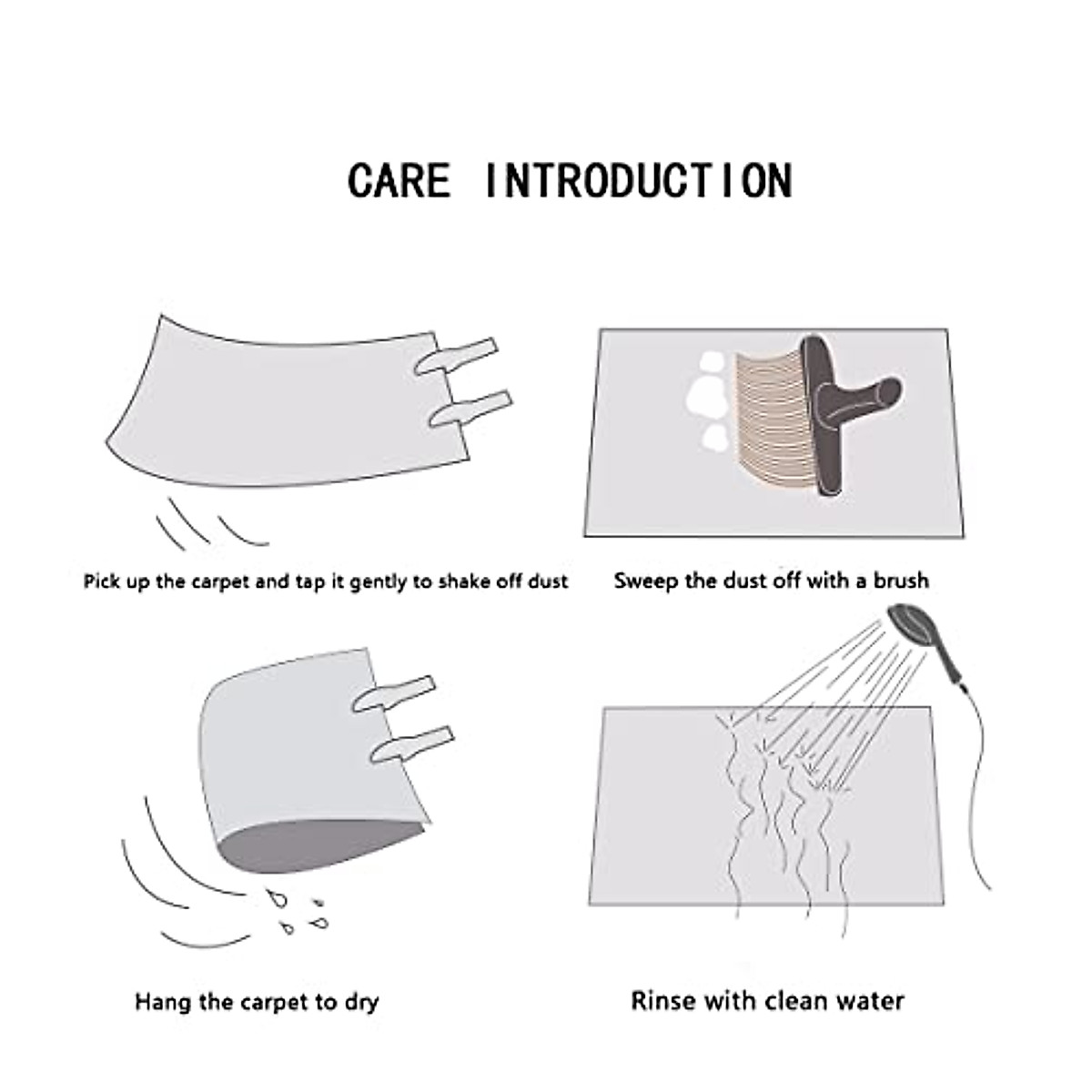 CARE INTRODUCTION

Pick up the carpet and tap it gently to shake off dust

Sweep the dust off with a brush

Hang the carpet to dry

Rinse with clean water