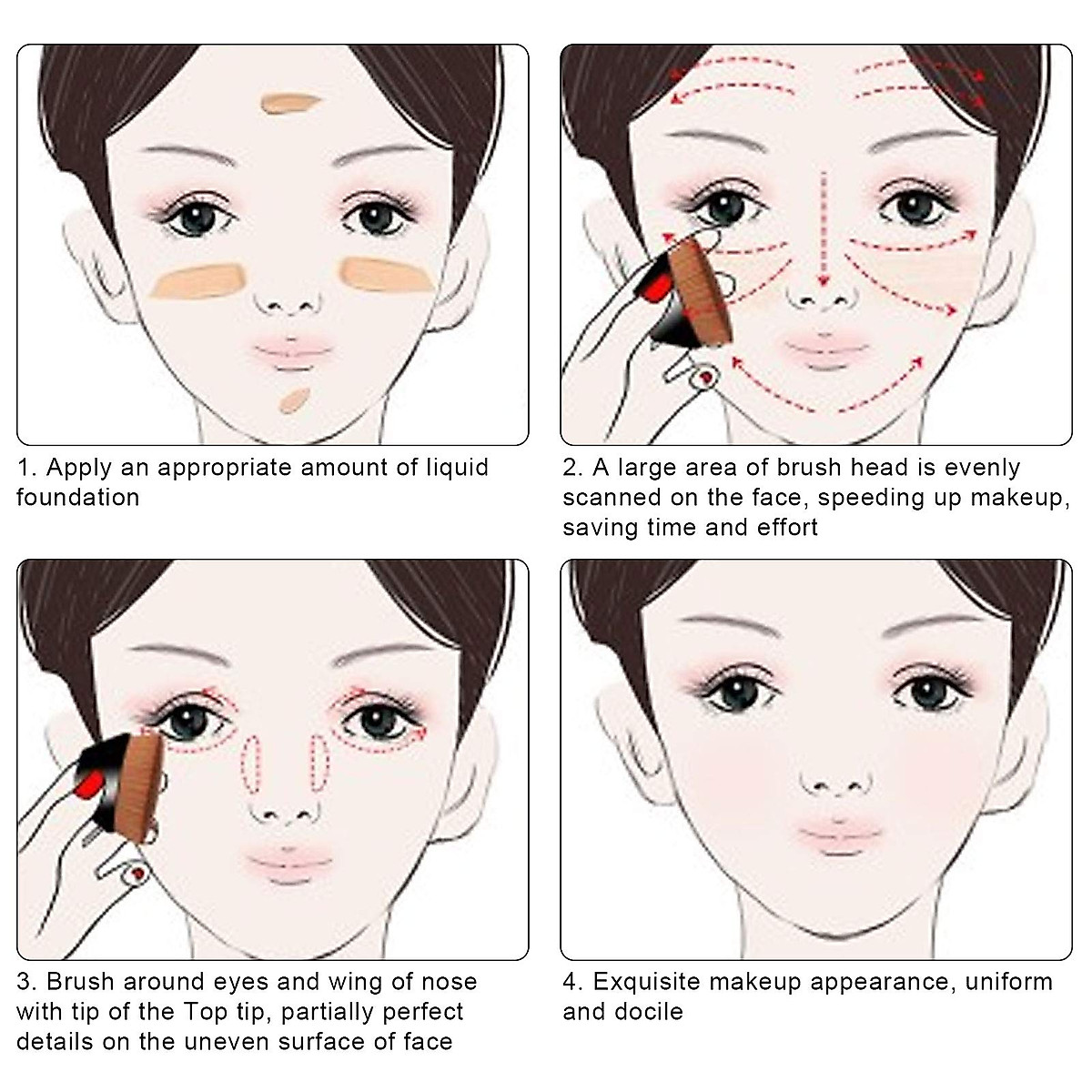 1. Apply an appropriate amount of liquid foundation

2. A large area of brush head is evenly scanned on the face, speeding up makeup, saving time and effort

3. Brush around eyes and wing of nose with tip of the Top tip, partially perfect details on the uneven surface of face

4. Exquisite makeup appearance, uniform and docile