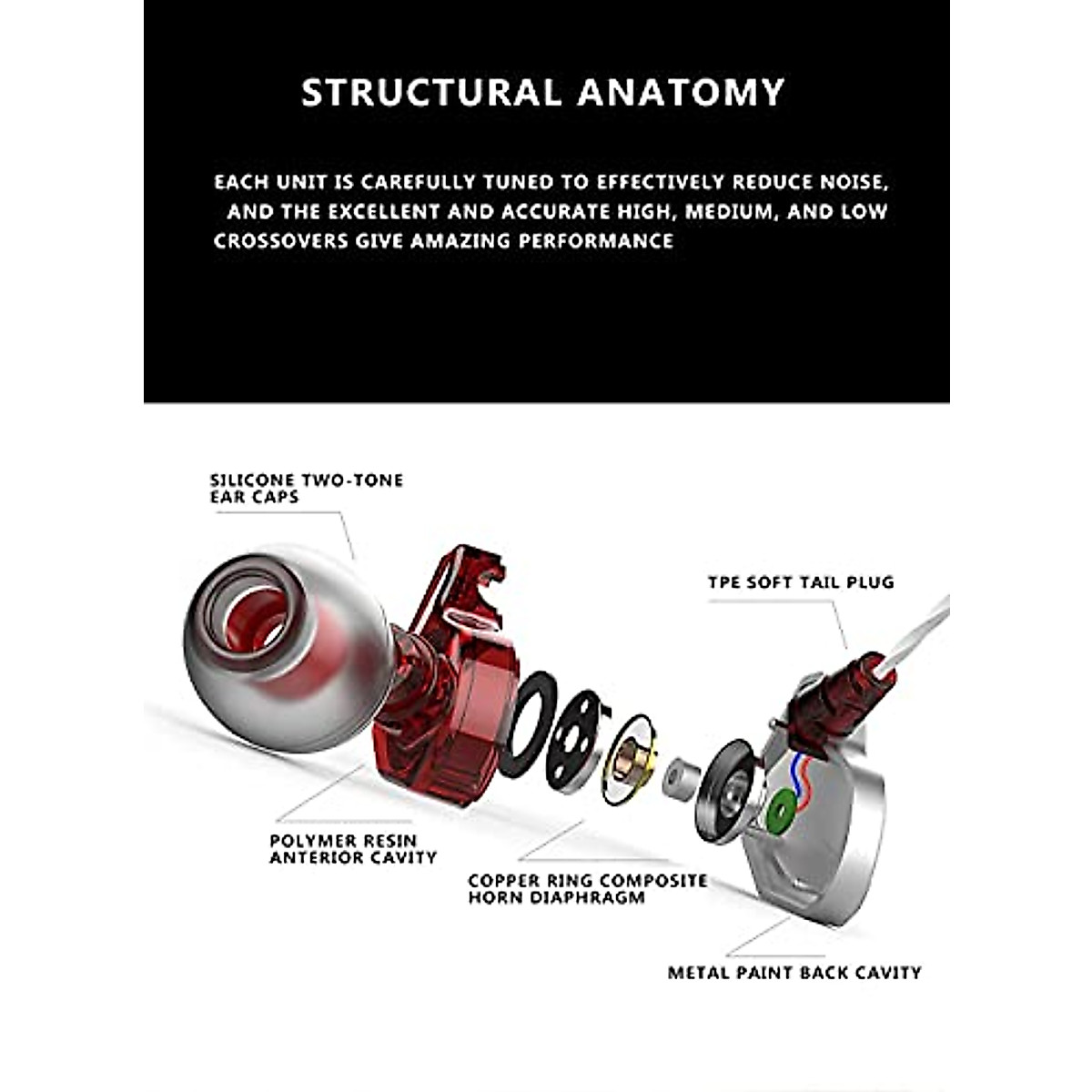 STRUCTURAL ANATOMY

EACH UNIT IS CAREFULLY TUNED TO EFFECTIVELY REDUCE NOISE, AND THE EXCELLENT AND ACCURATE HIGH, MEDIUM, AND LOW CROSSOVERS GIVE AMAZING PERFORMANCE

SILICONE TWO-TONE EAR CAPS

TPE SOFT TAIL PLUG

POLYMER RESIN ANTERIOR CAVITY

COPPER RING COMPOSITE HORN DIAPHRAGM

METAL PAINT BACK CAVITY