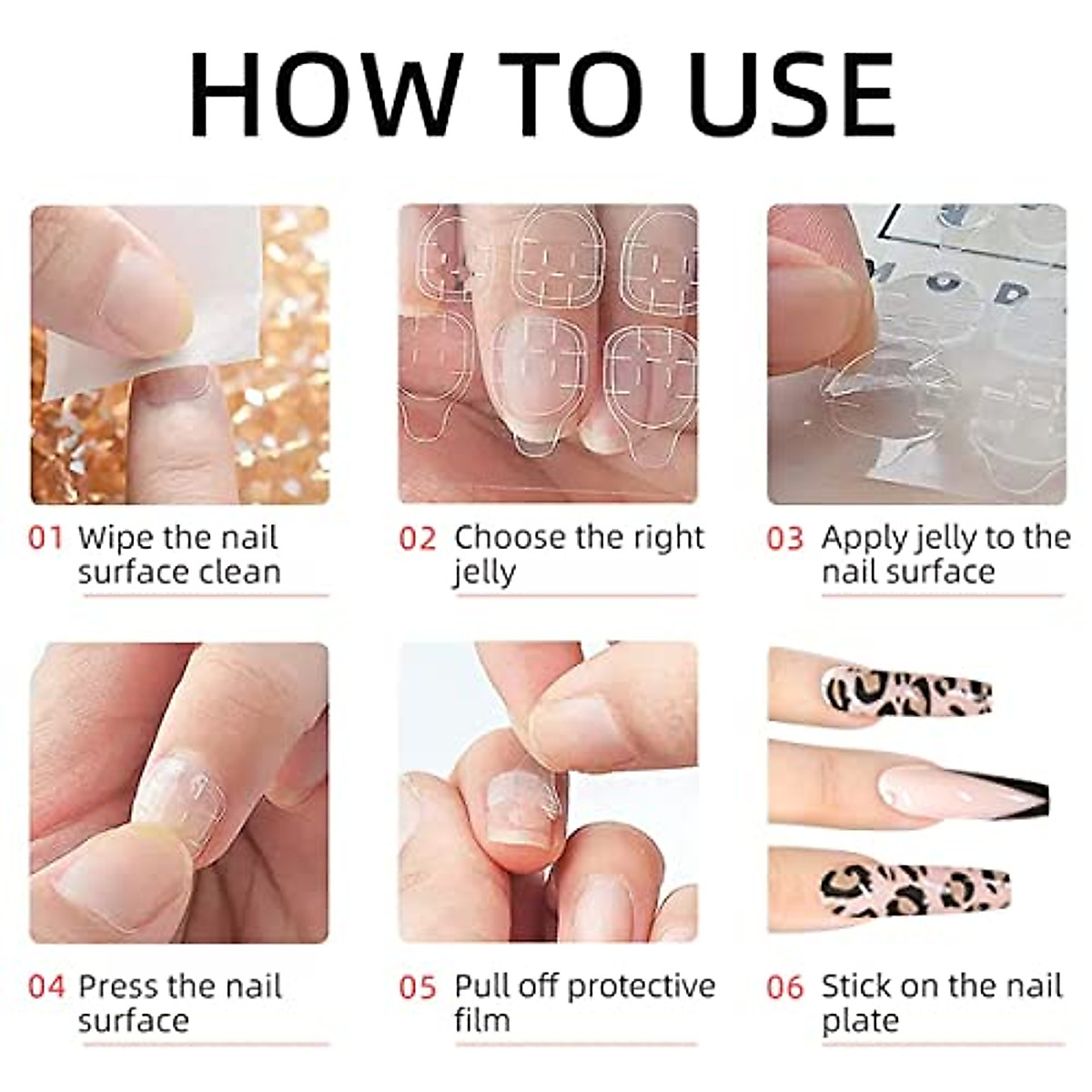 HOW TO USE

01 Wipe the nail surface clean

02 Choose the right jelly

03 Apply jelly to the nail surface

04 Press the nail surface

05 Pull off protective film

06 Stick on the nail plate