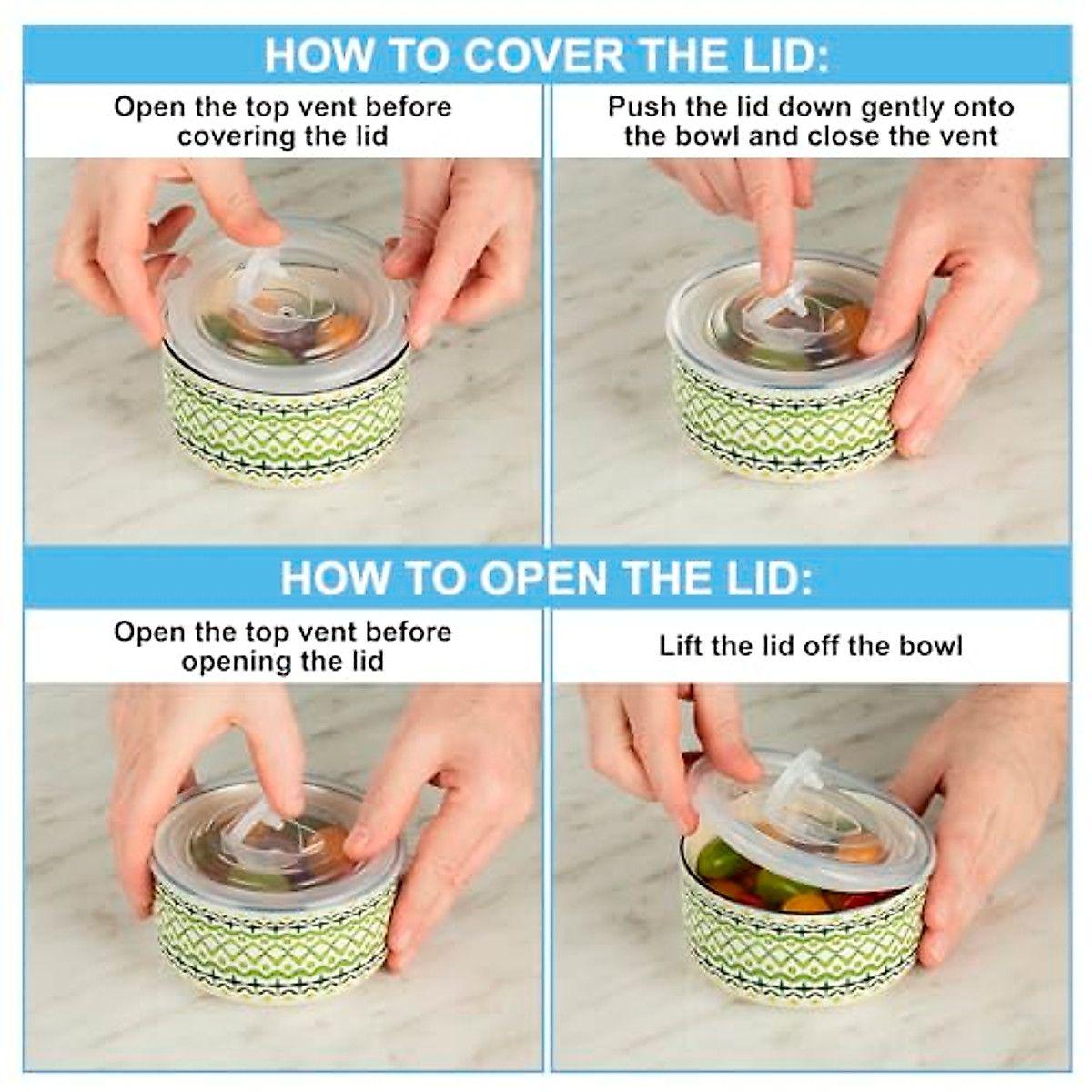 HOW TO COVER THE LID:

Open the top vent before covering the lid

Push the lid down gently onto the bowl and close the vent

HOW TO OPEN THE LID:

Open the top vent before opening the lid

Lift the lid off the bowl