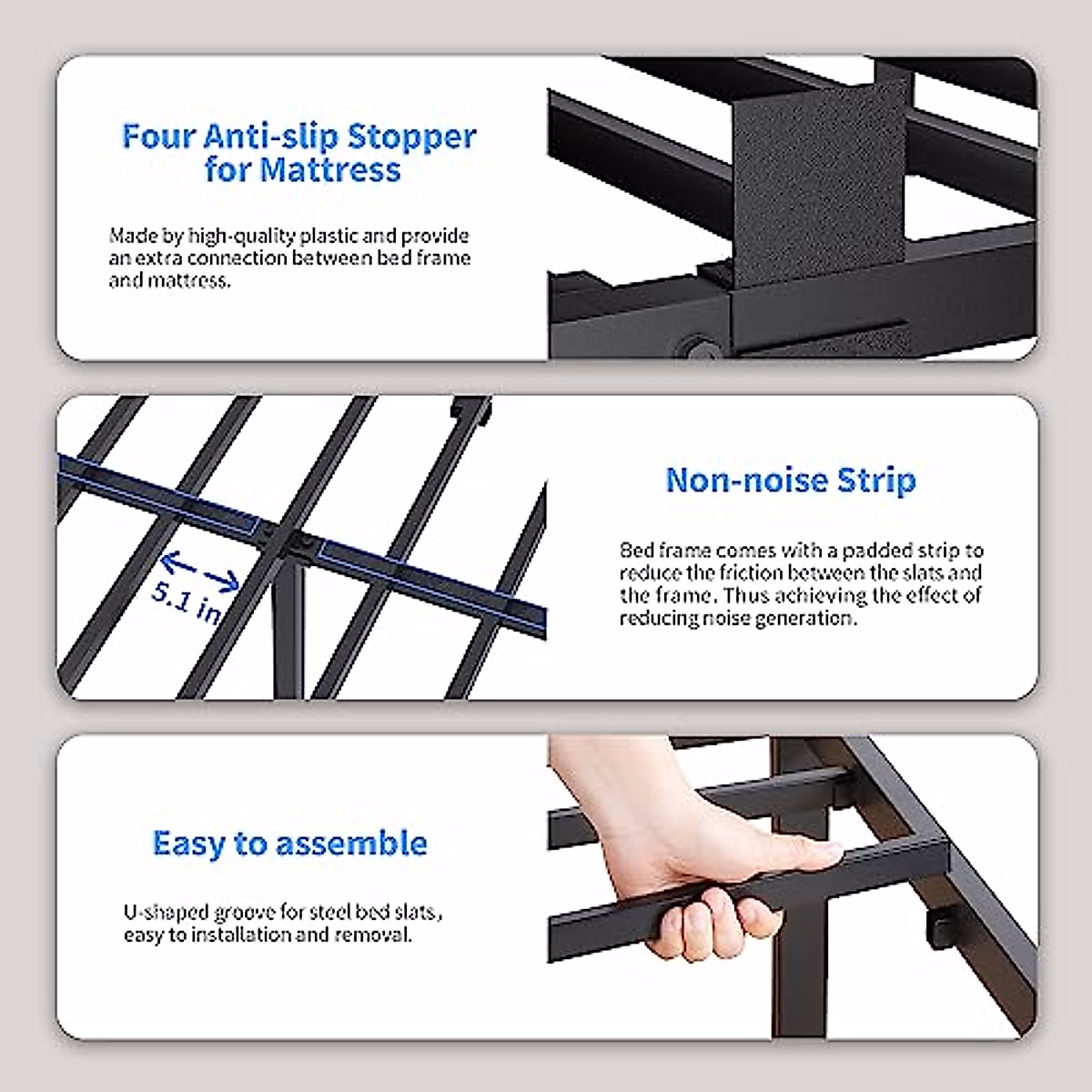 Four Anti-slip Stopper for Mattress

Made by high-quality plastic and provide an extra connection between bed frame and mattress.

5.1 in

Non-noise Strip

Bed frame comes with a padded strip to reduce the friction between the slats and the frame. Thus achieving the effect of reducing noise generation.

Easy to assemble

U-shaped groove for steel bed slats, easy to installation and removal.