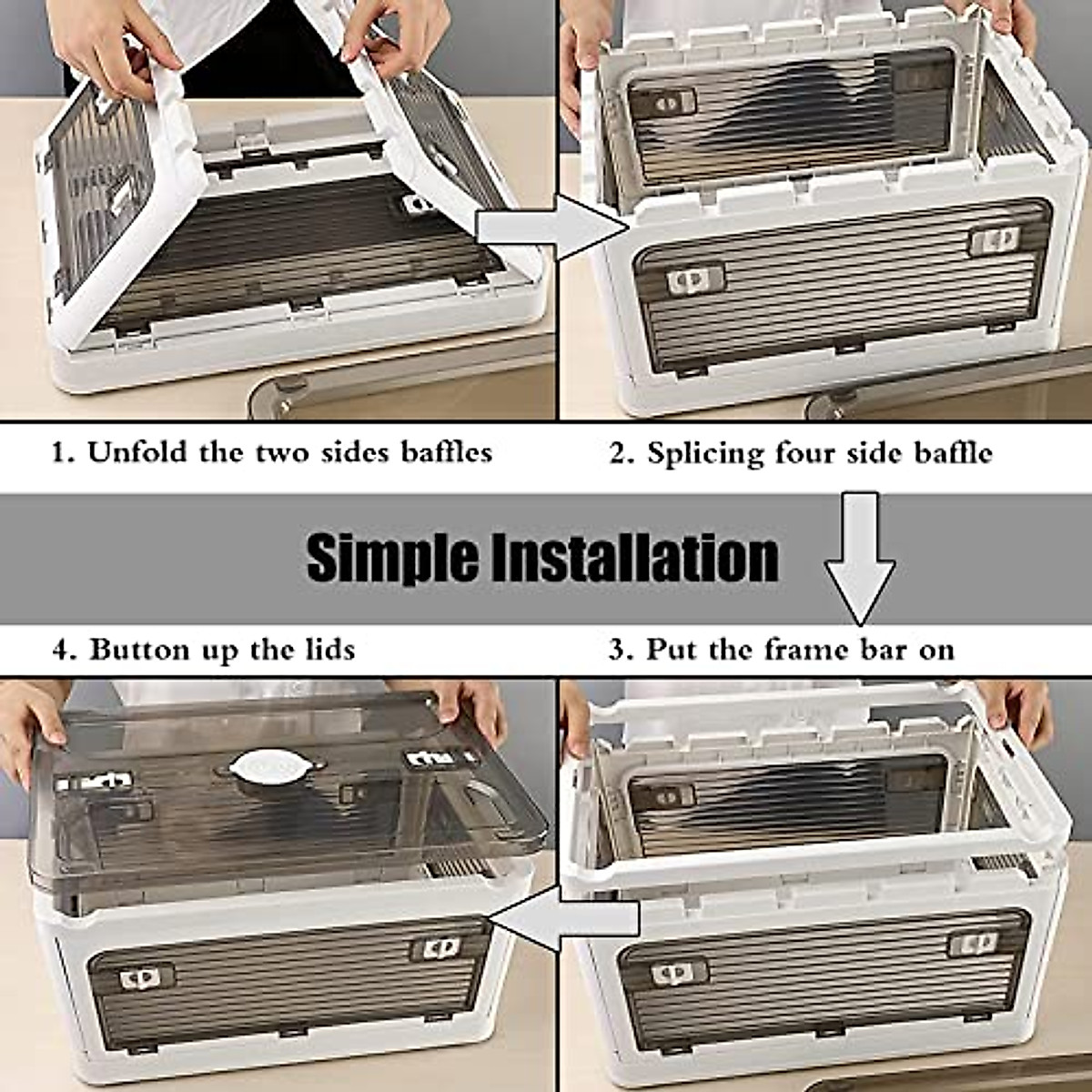 1. Unfold the two sides baffles

2. Splicing four side baffle

Simple Installation

4. Button up the lids

3. Put the frame bar on