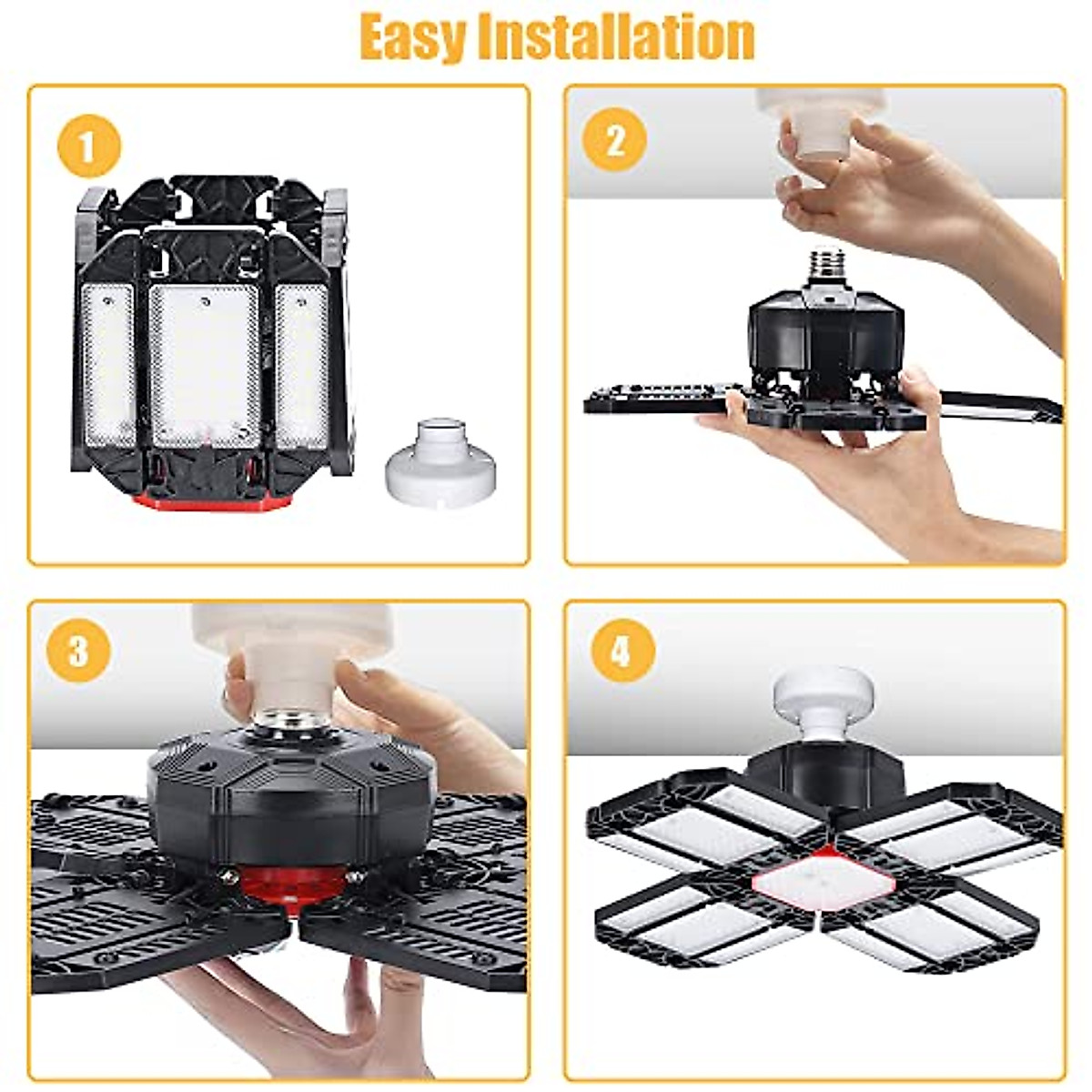 Easy Installation

1

2

3

4