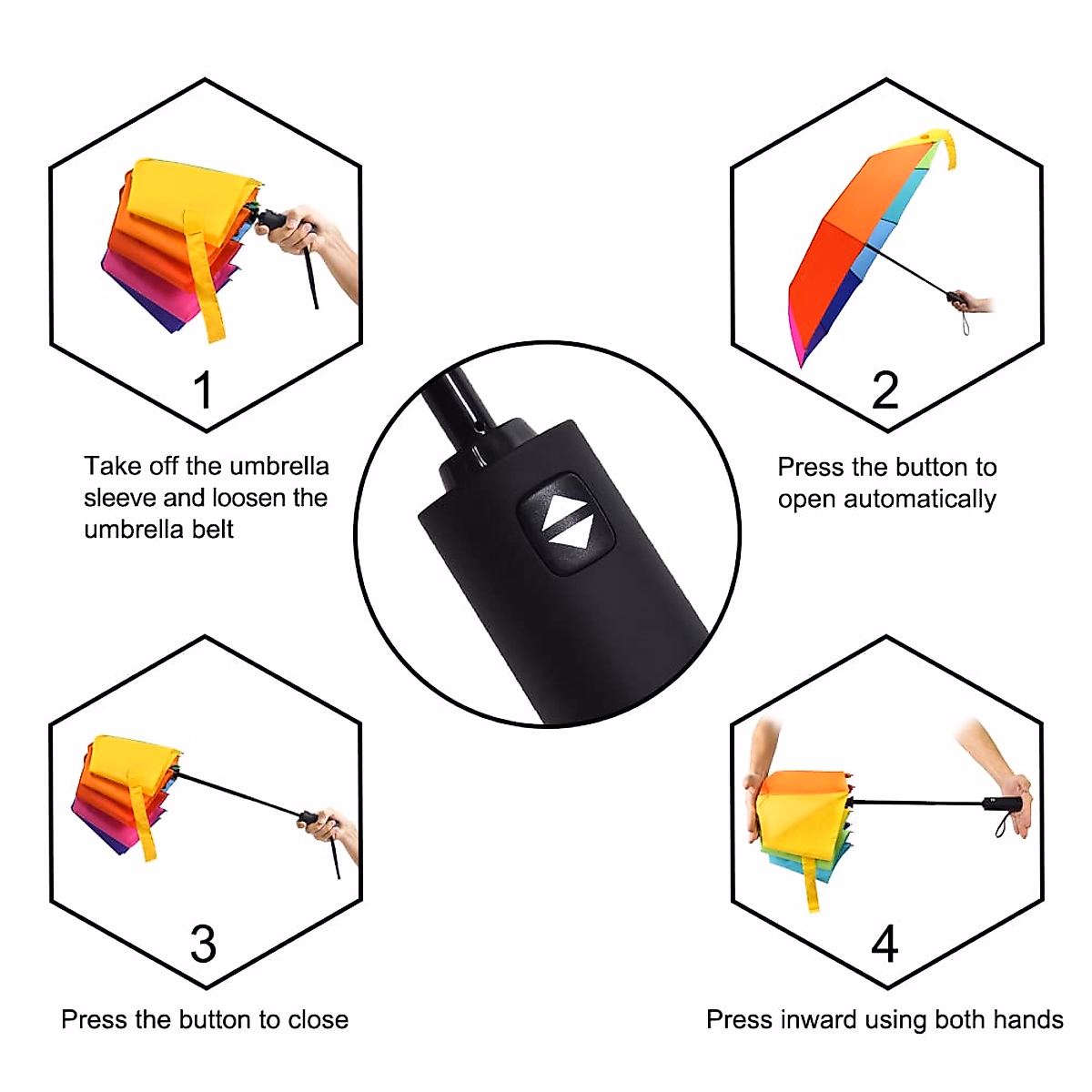 1

Take off the umbrella sleeve and loosen the umbrella belt

2

Press the button to open automatically

3

Press the button to close

4

Press inward using both hands