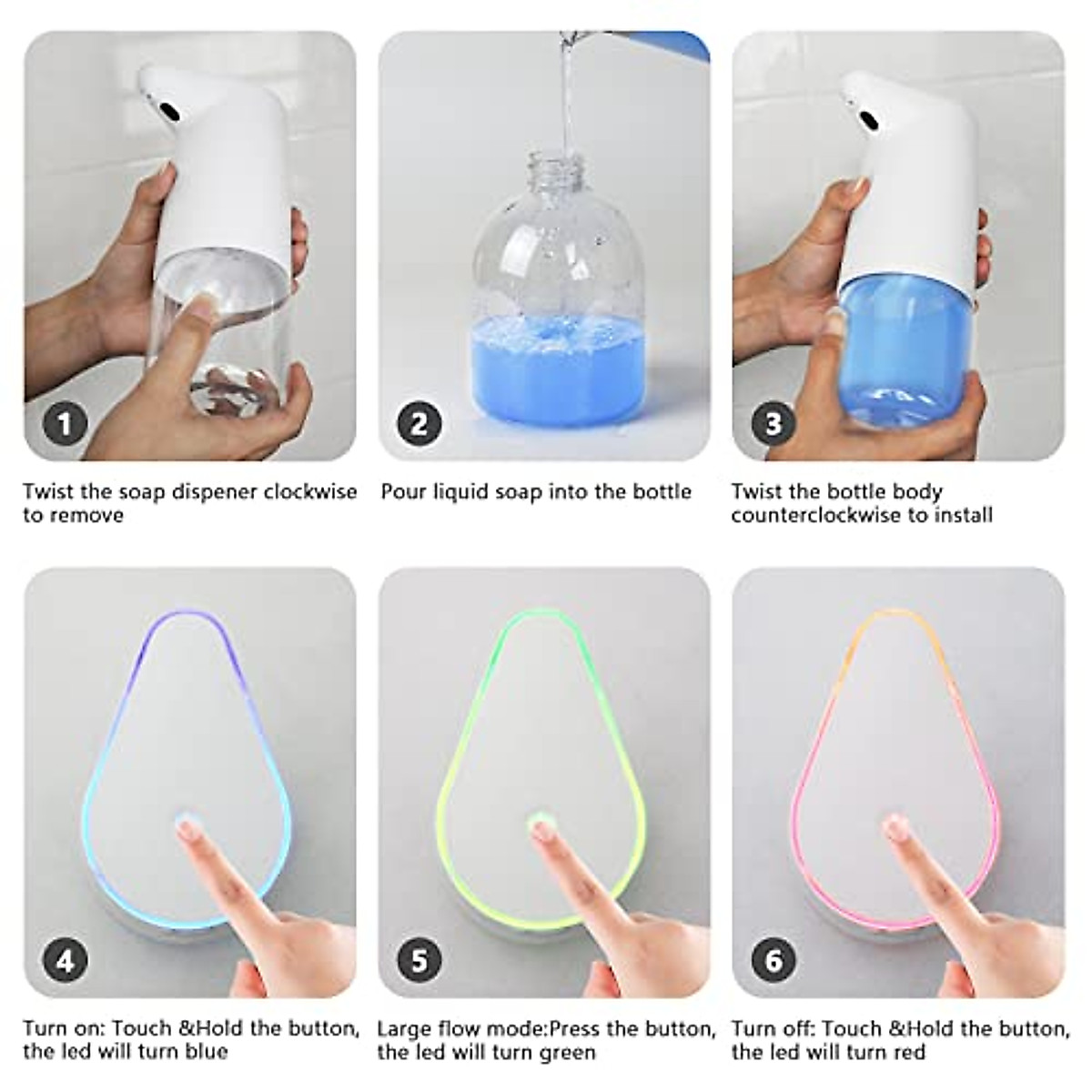 1

Twist the soap dispener clockwise to remove

2

Pour liquid soap into the bottle

3

Twist the bottle body counterclockwise to install

4

Turn on: Touch &Hold the button, the led will turn blue

5

Large flow mode:Press the button, the led will turn green

6

Turn off: Touch &Hold the button, the led will turn red