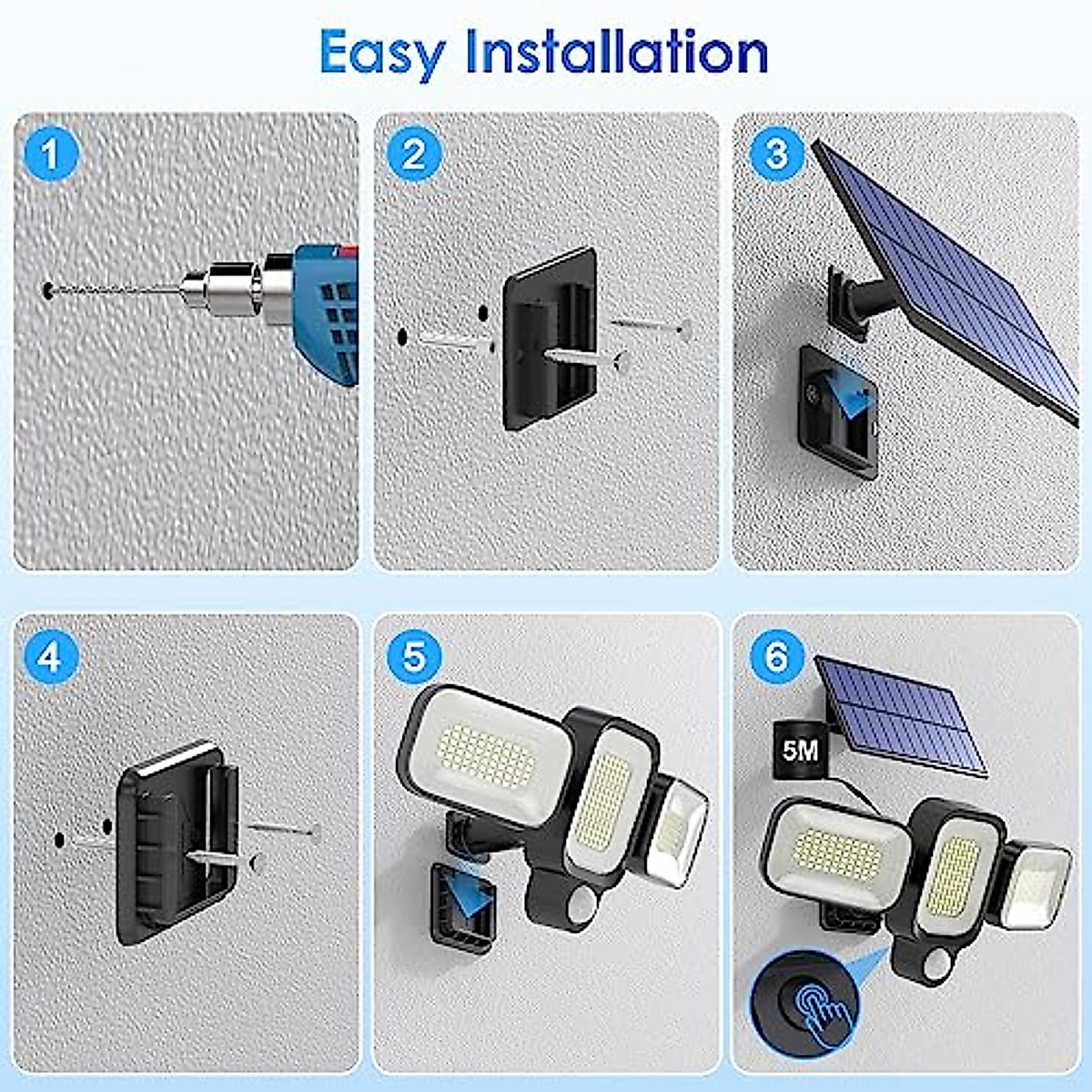 Easy Installation

1

2

3

4

5

6

5M