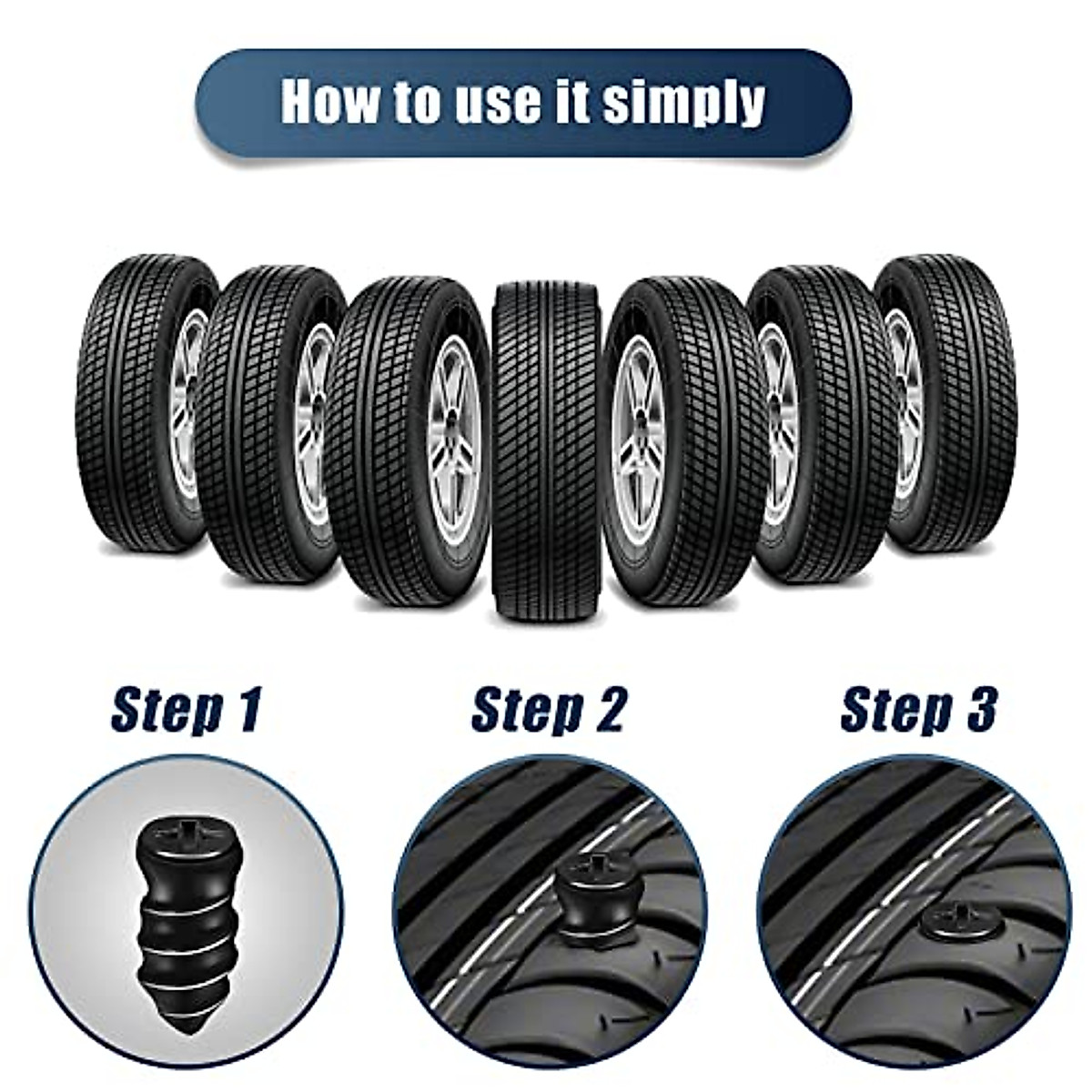 How to use it simply

Step 1

Step 2

Step 3