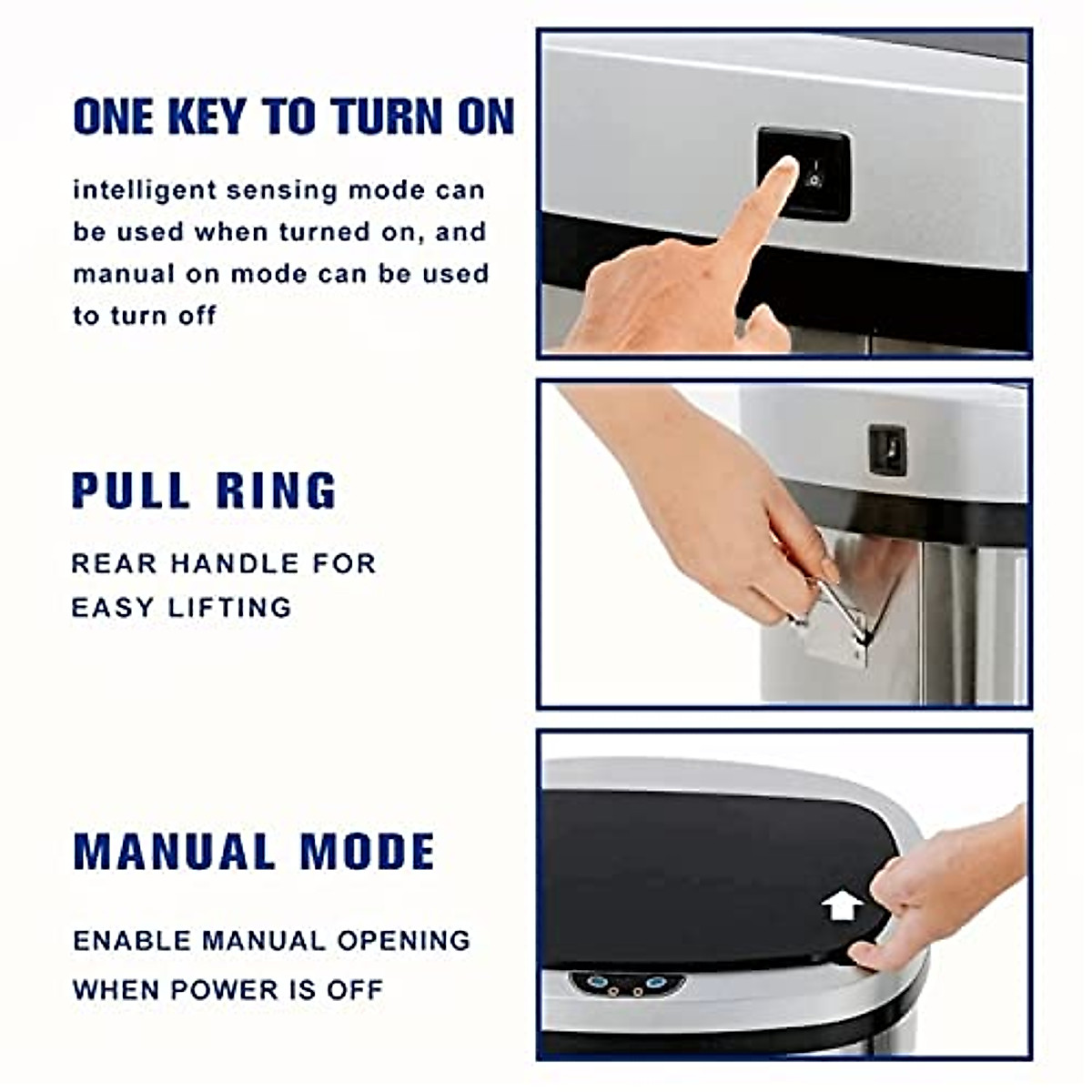 ONE KEY TO TURN ON

intelligent sensing mode can be used when turned on, and manual on mode can be used to turn off

PULL RING

REAR HANDLE FOR EASY LIFTING

MANUAL MODE

ENABLE MANUAL OPENING WHEN POWER IS OFF