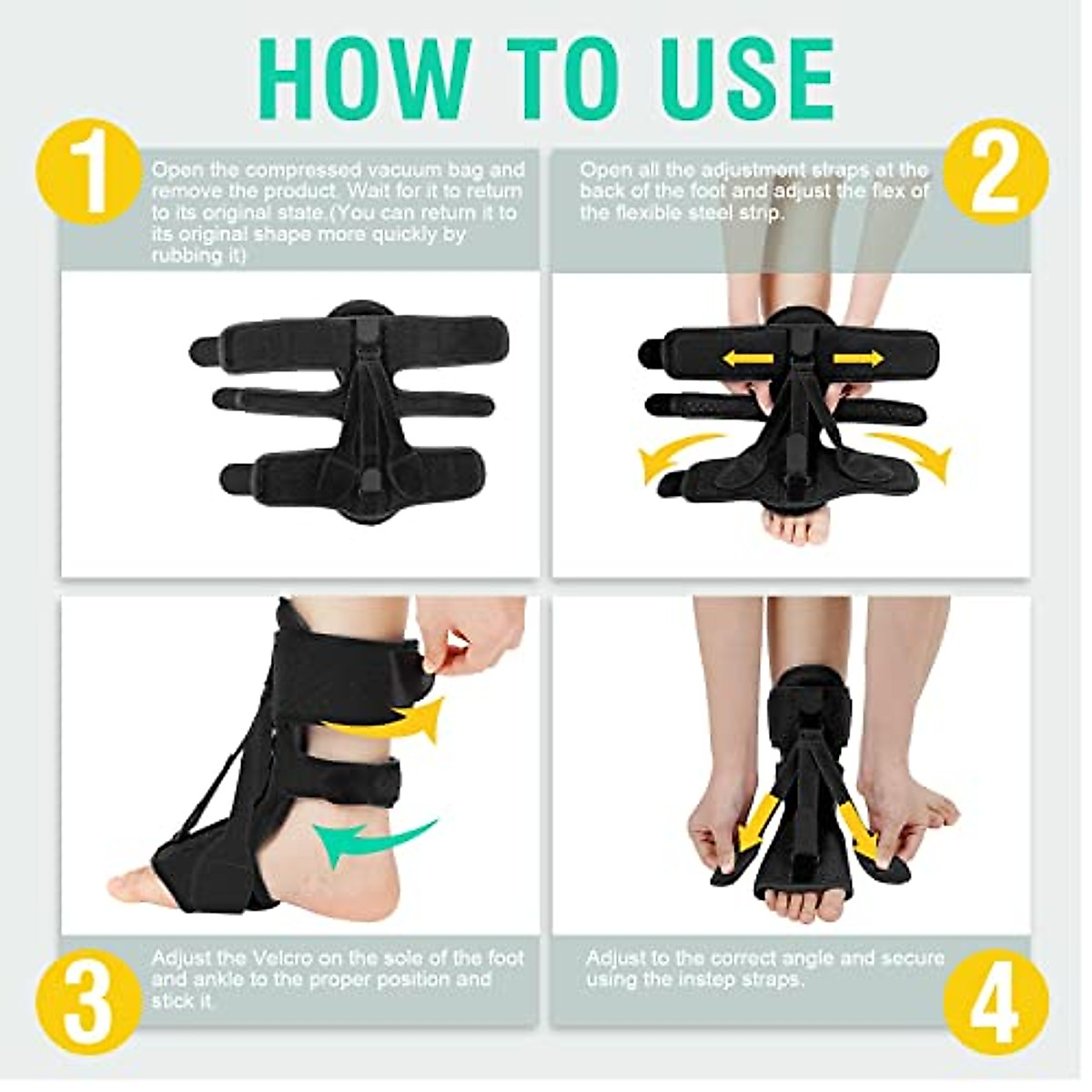 HOW TO USE

1

Open the compressed vacuum bag and remove the product. Wait for it to return to its original state.(You can return it to its original shape more quickly by rubbing it)

2

Open all the adjustment straps at the back of the foot and adjust the flex of the flexible steel strip.

3

Adjust the Velcro on the sole of the foot and ankle to the proper position and stick it

4

Adjust to the correct angle and secure using the instep straps.